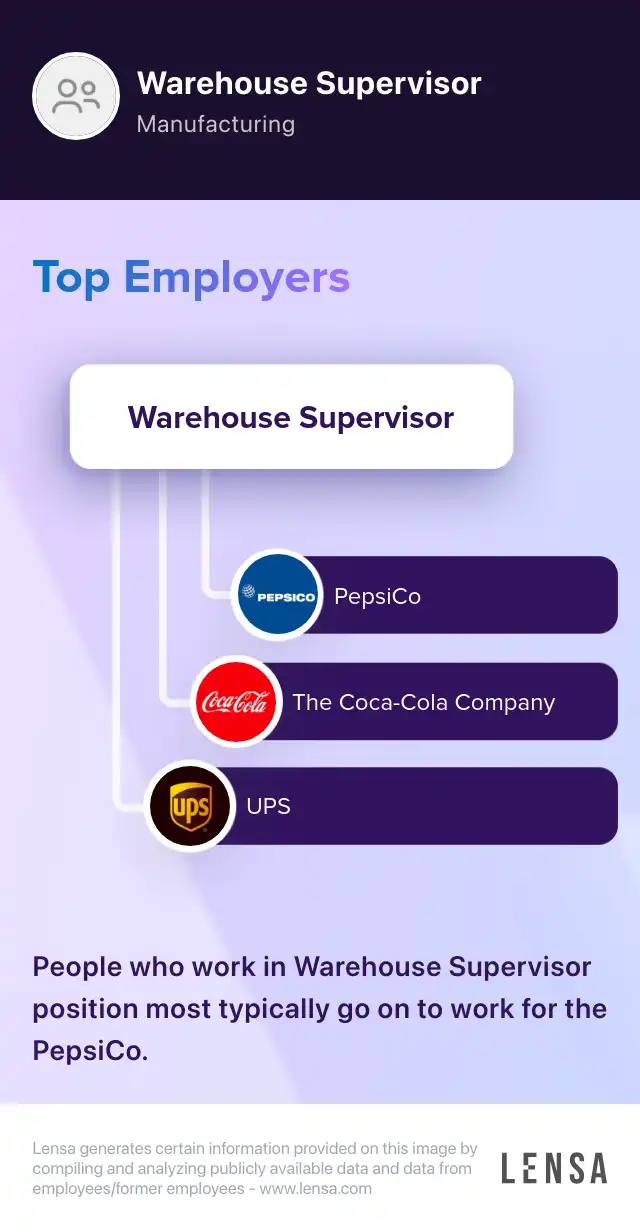 Warehouse Supervisor
Manufacturing

Top Employers

Warehouse Supervisor

PEPSICO PepsiCo

Coca-Cola The Coca-Cola Company

ups UPS

People who work in Warehouse Supervisor position most typically go on to work for the PepsiCo.

Lensa generates certain information provided on this image by compiling and analyzing publicly available data and data from employees/former employees - www.lensa.com

LENSA