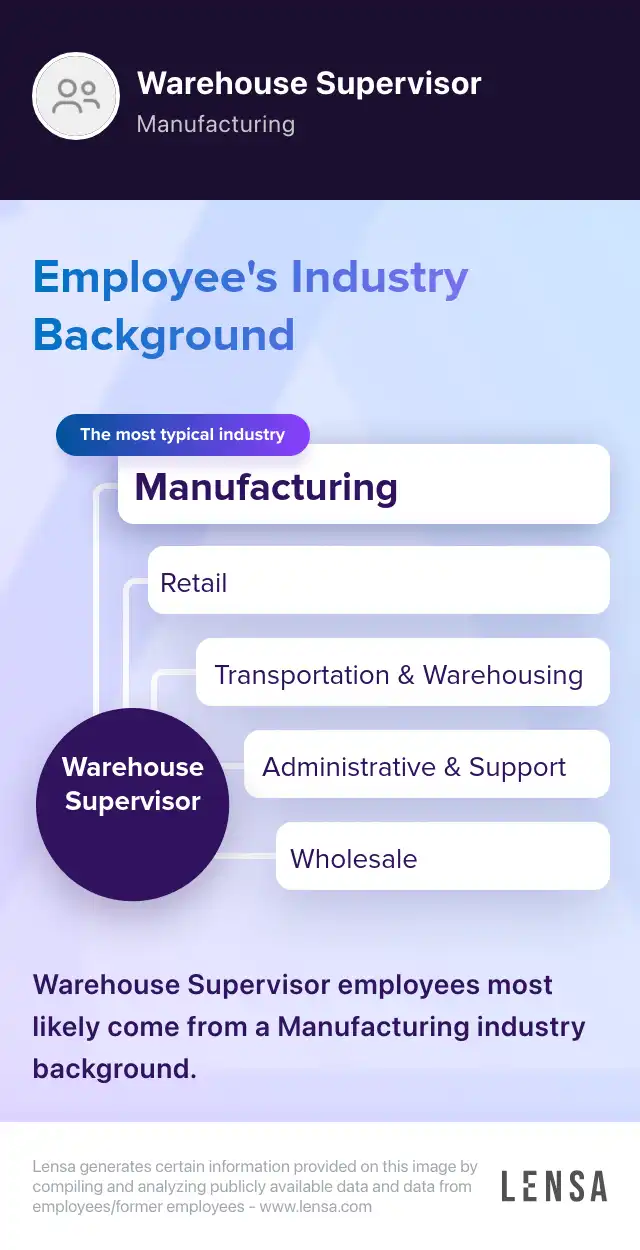 Warehouse Supervisor
Manufacturing

Employee's Industry Background

The most typical industry

Manufacturing

Retail

Transportation & Warehousing

Administrative & Support

Wholesale

Warehouse Supervisor

Warehouse Supervisor employees most likely come from a Manufacturing industry background.

Lensa generates certain information provided on this image by compiling and analyzing publicly available data and data from employees/former employees - www.lensa.com

LENSA