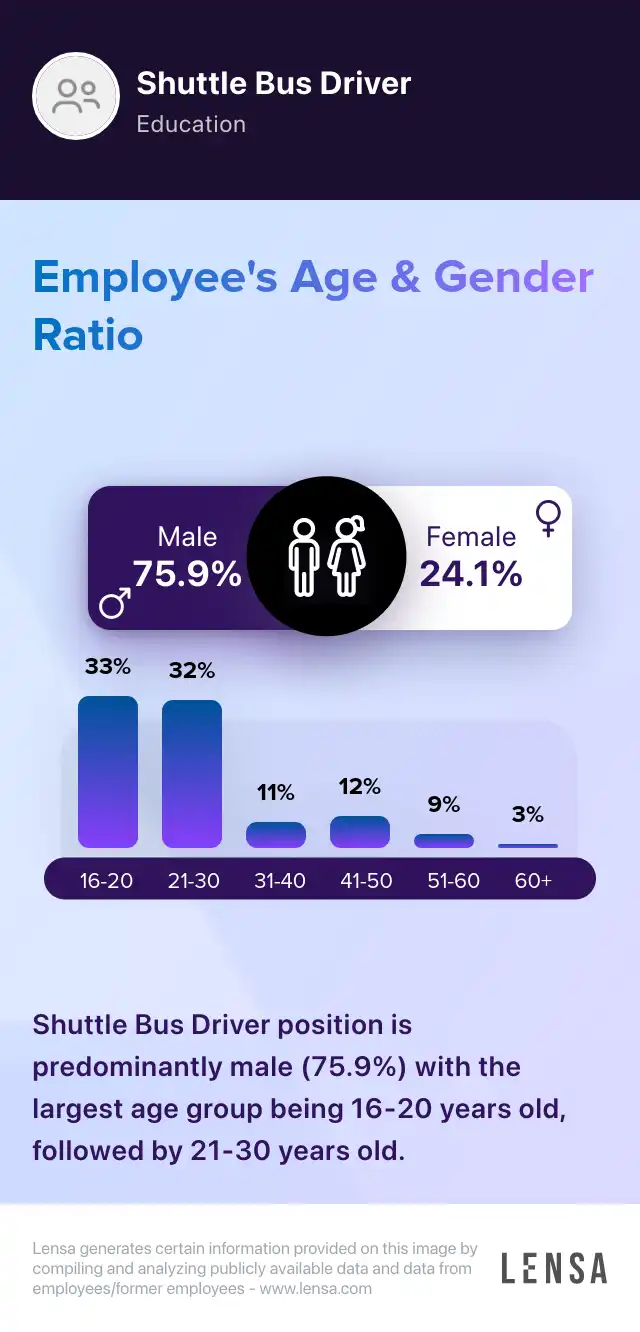 Shuttle Bus Driver
Education

Employee's Age & Gender Ratio

Male
75.9%

Female
24.1%

33%
32%
11%
12%
9%
3%

16-20
21-30
31-40
41-50
51-60
60+

Shuttle Bus Driver position is predominantly male (75.9%) with the largest age group being 16-20 years old, followed by 21-30 years old.

Lensa generates certain information provided on this image by compiling and analyzing publicly available data and data from employees/former employees - www.lensa.com

LENSA