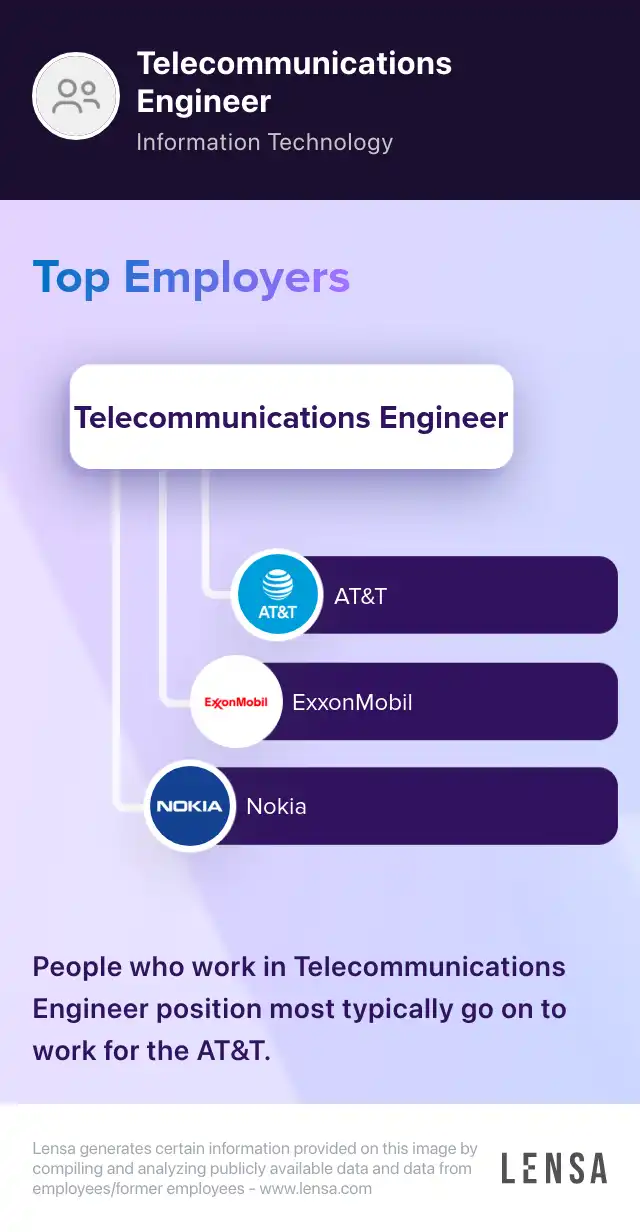 Telecommunications Engineer
Information Technology

Top Employers

Telecommunications Engineer

AT&T
AT&T

ExxonMobil
ExxonMobil

NOKIA
Nokia

People who work in Telecommunications Engineer position most typically go on to work for the AT&T.

Lensa generates certain information provided on this image by compiling and analyzing publicly available data and data from employees/former employees - www.lensa.com

LENSA