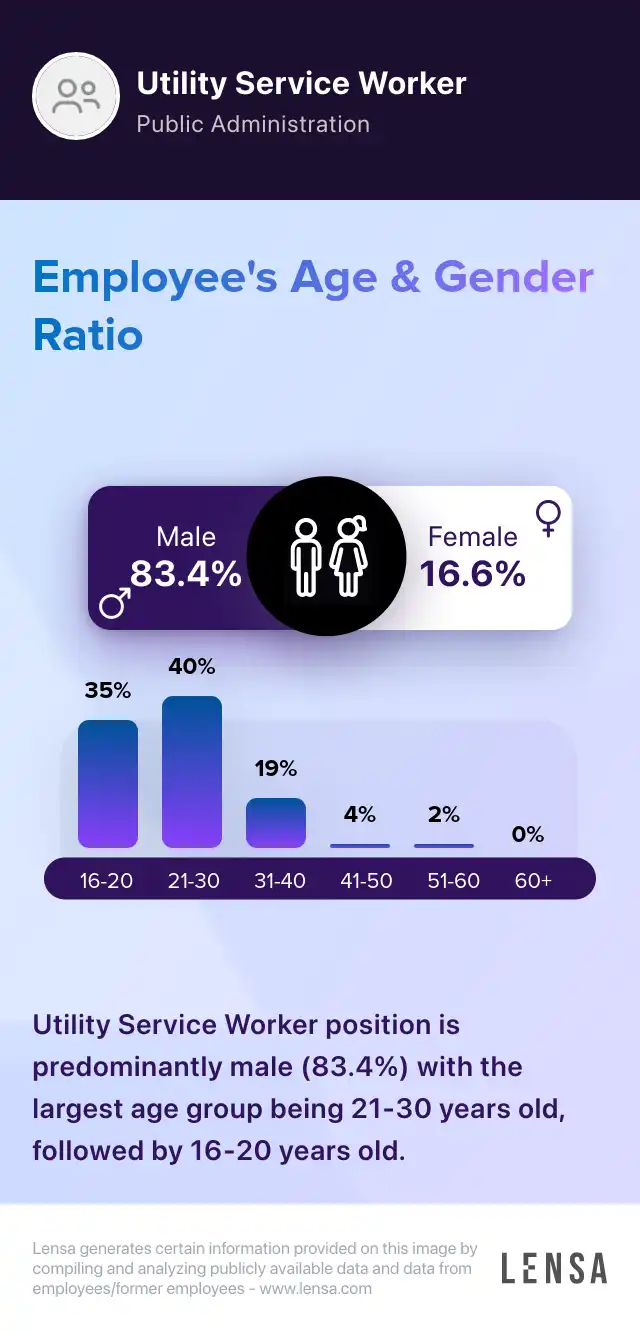 Utility Service Worker
Public Administration

Employee's Age & Gender Ratio

Male
83.4%

Female
16.6%

35%
40%
19%
4%
2%
0%

16-20
21-30
31-40
41-50
51-60
60+

Utility Service Worker position is predominantly male (83.4%) with the largest age group being 21-30 years old, followed by 16-20 years old.

Lensa generates certain information provided on this image by compiling and analyzing publicly available data and data from employees/former employees - www.lensa.com

LENSA