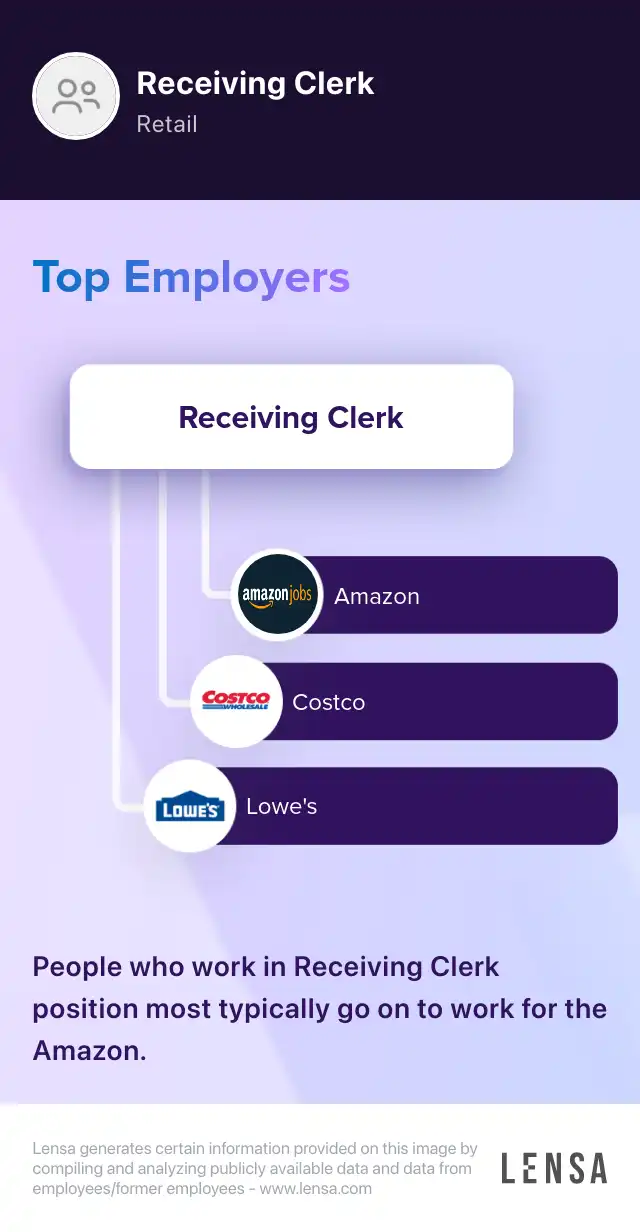 Receiving Clerk
Retail

Top Employers

Receiving Clerk

amazon jobs Amazon

COSTCO WHOLESALE Costco

LOWE'S Lowe's

People who work in Receiving Clerk position most typically go on to work for the Amazon.

Lensa generates certain information provided on this image by compiling and analyzing publicly available data and data from employees/former employees - www.lensa.com

LENSA