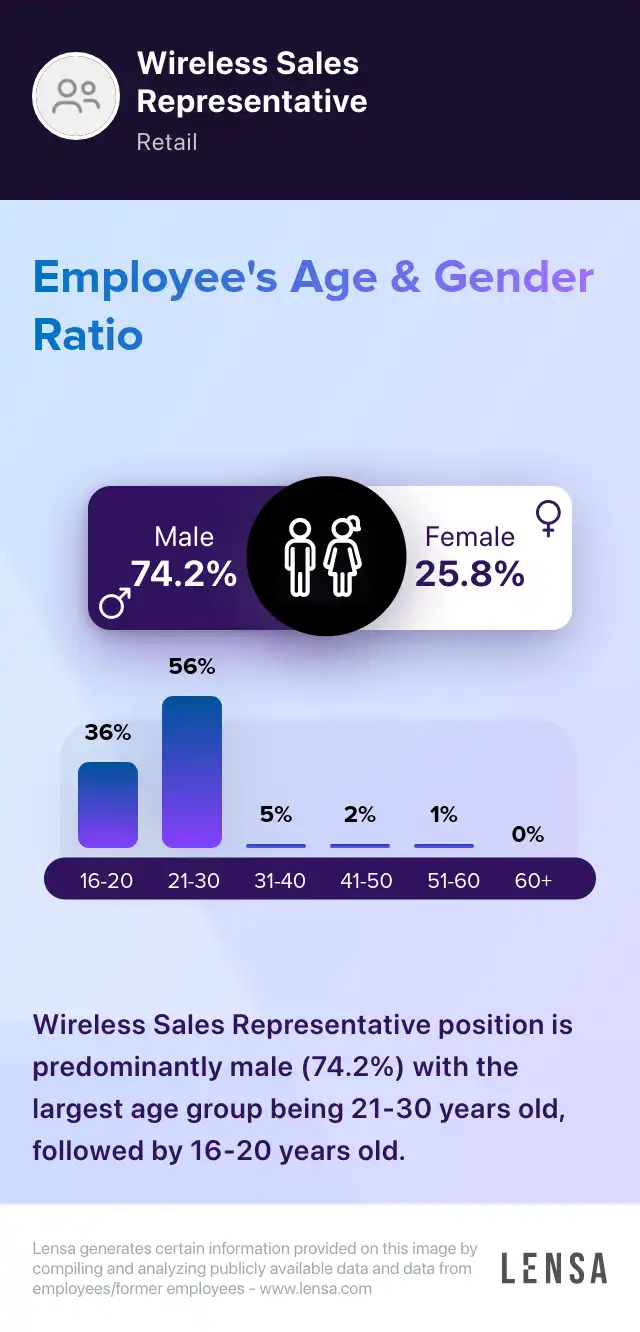 Wireless Sales Representative
Retail

Employee's Age & Gender Ratio

Male
74.2%

Female
25.8%

36%
56%
5%
2%
1%
0%

16-20
21-30
31-40
41-50
51-60
60+

Wireless Sales Representative position is predominantly male (74.2%) with the largest age group being 21-30 years old, followed by 16-20 years old.

Lensa generates certain information provided on this image by compiling and analyzing publicly available data and data from employees/former employees - www.lensa.com

LENSA