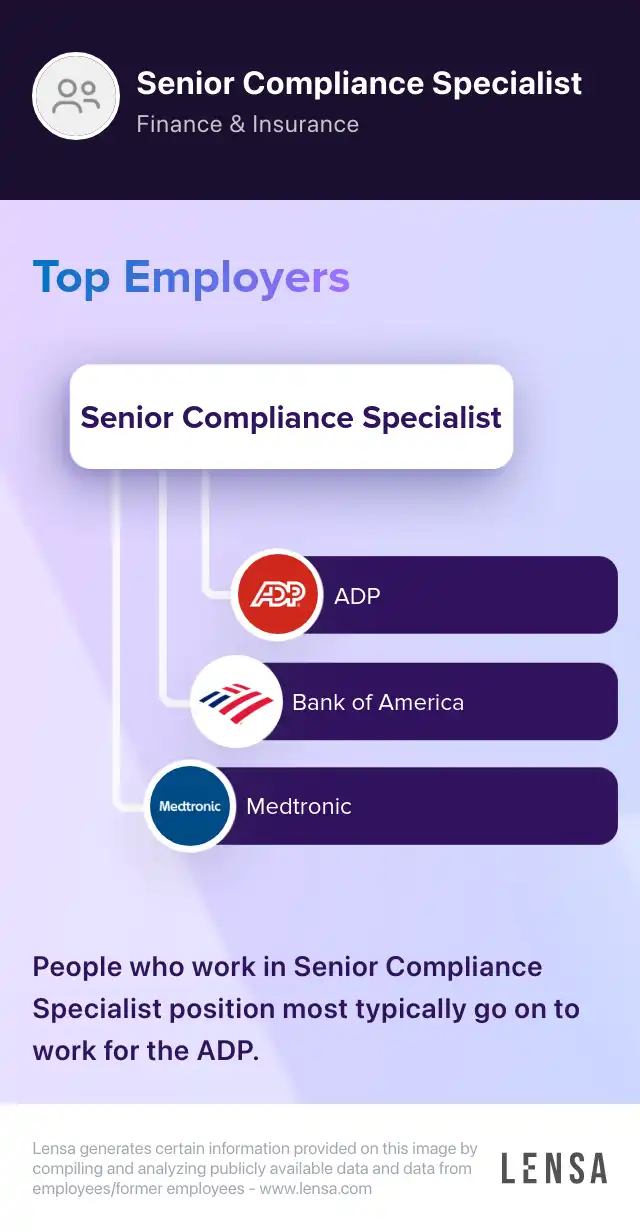 Senior Compliance Specialist
Finance & Insurance

Top Employers

Senior Compliance Specialist

ADP
ADP

Bank of America

Medtronic
Medtronic

People who work in Senior Compliance Specialist position most typically go on to work for the ADP.

Lensa generates certain information provided on this image by compiling and analyzing publicly available data and data from employees/former employees - www.lensa.com

LENSA