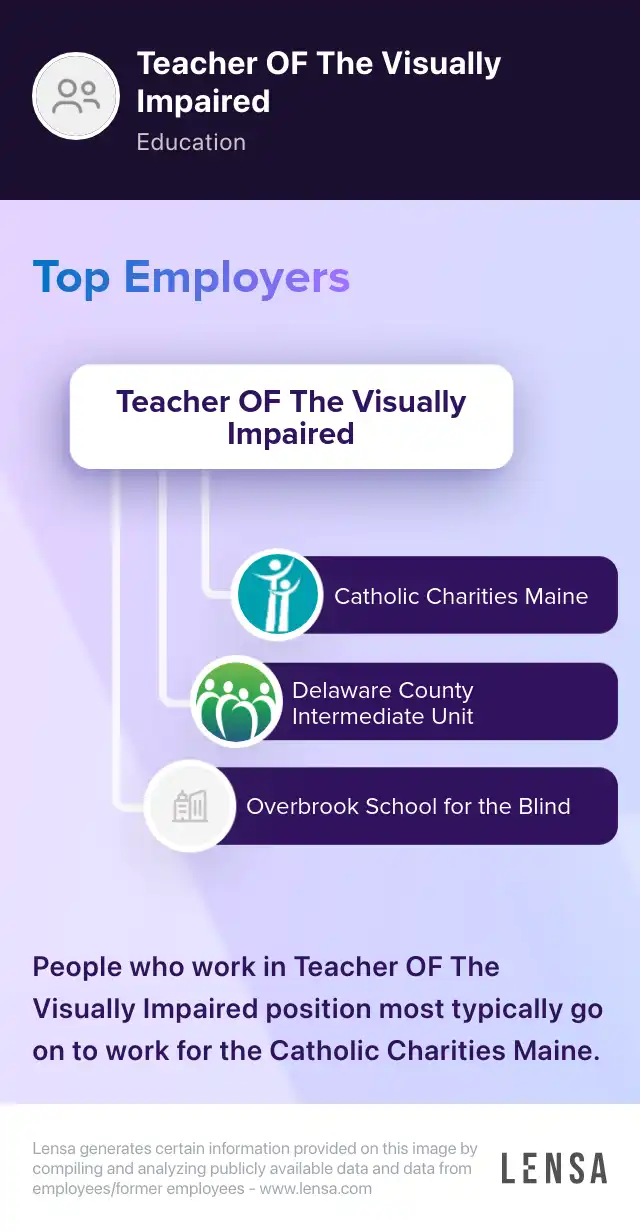 Teacher OF The Visually Impaired
Education

Top Employers

Teacher OF The Visually Impaired

Catholic Charities Maine

Delaware County Intermediate Unit

Overbrook School for the Blind

People who work in Teacher OF The Visually Impaired position most typically go on to work for the Catholic Charities Maine.

Lensa generates certain information provided on this image by compiling and analyzing publicly available data and data from employees/former employees - www.lensa.com

LENSA