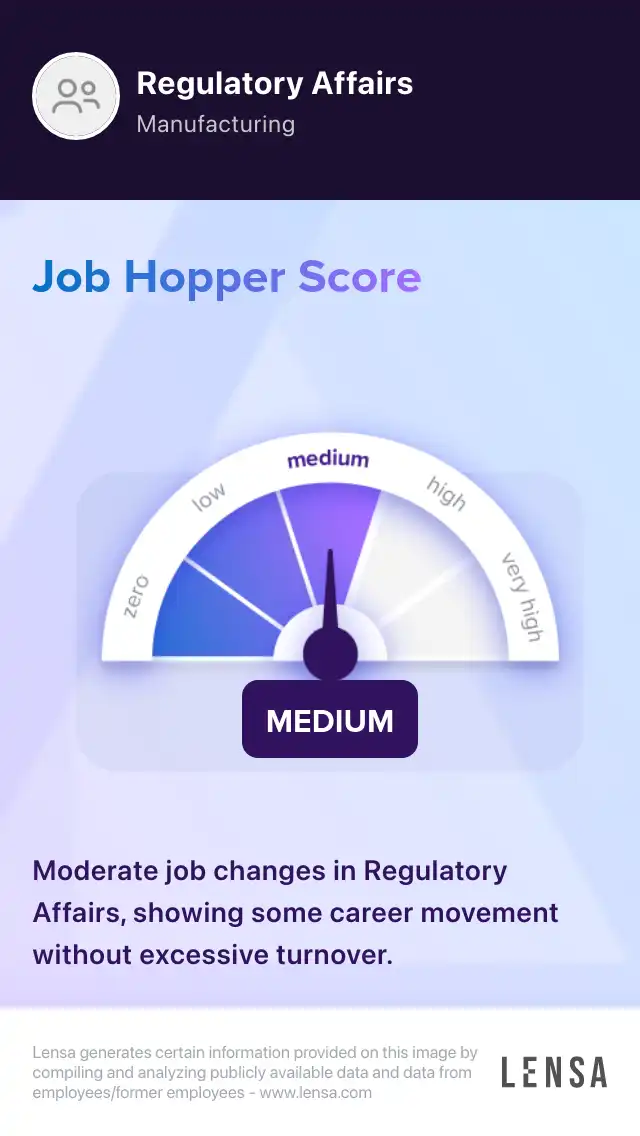 Regulatory Affairs
Manufacturing

Job Hopper Score

zero
low
medium
high
very high

MEDIUM

Moderate job changes in Regulatory Affairs, showing some career movement without excessive turnover.

Lensa generates certain information provided on this image by compiling and analyzing publicly available data and data from employees/former employees - www.lensa.com

LENSA