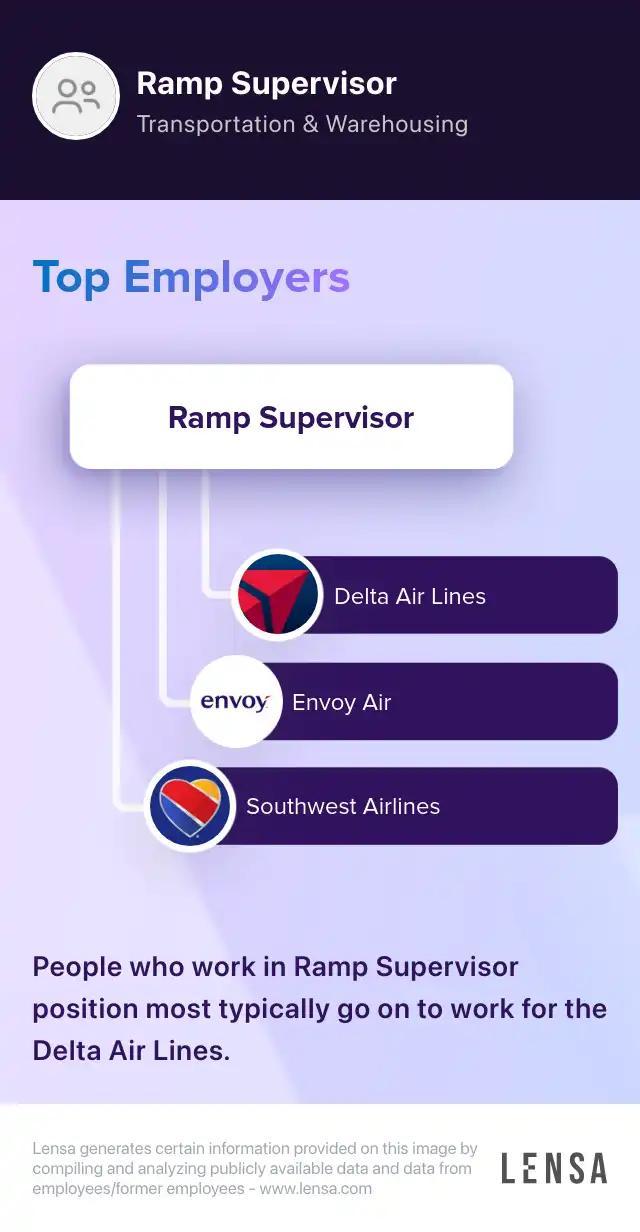 Ramp Supervisor
Transportation & Warehousing

Top Employers

Ramp Supervisor

Delta Air Lines

envoy Envoy Air

Southwest Airlines

People who work in Ramp Supervisor position most typically go on to work for the Delta Air Lines.

Lensa generates certain information provided on this image by compiling and analyzing publicly available data and data from employees/former employees - www.lensa.com

LENSA