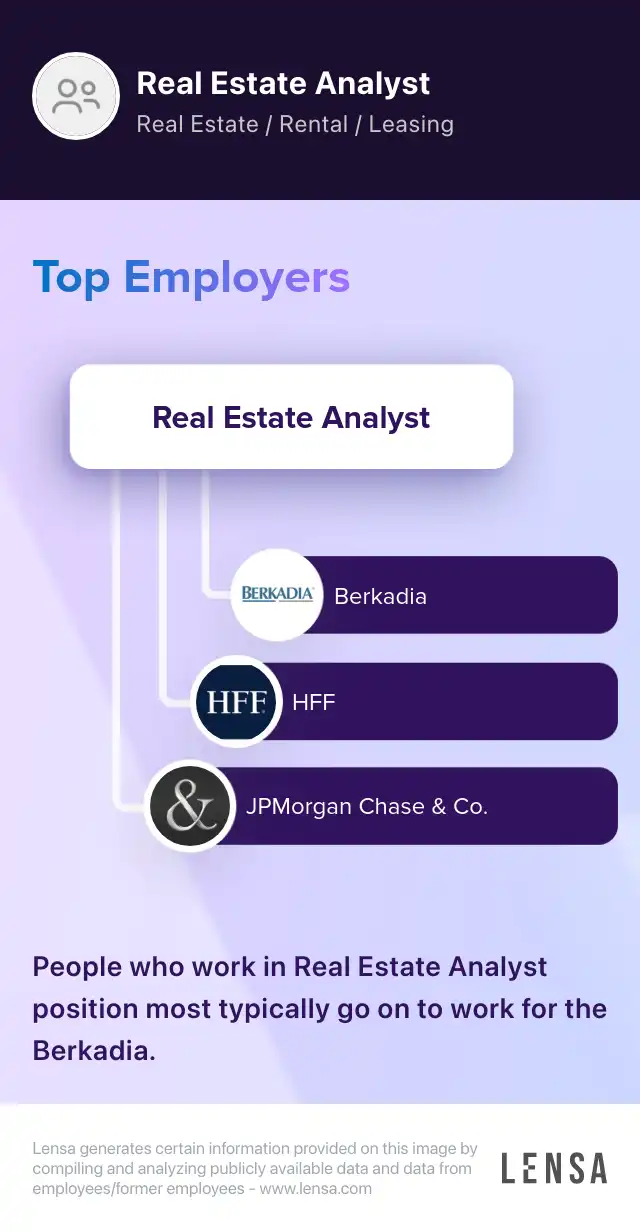 Real Estate Analyst
Real Estate / Rental / Leasing

Top Employers

Real Estate Analyst

BERKADIA
Berkadia

HFF
HFF

&
JPMorgan Chase & Co.

People who work in Real Estate Analyst position most typically go on to work for the Berkadia.

Lensa generates certain information provided on this image by compiling and analyzing publicly available data and data from employees/former employees - www.lensa.com

LENSA