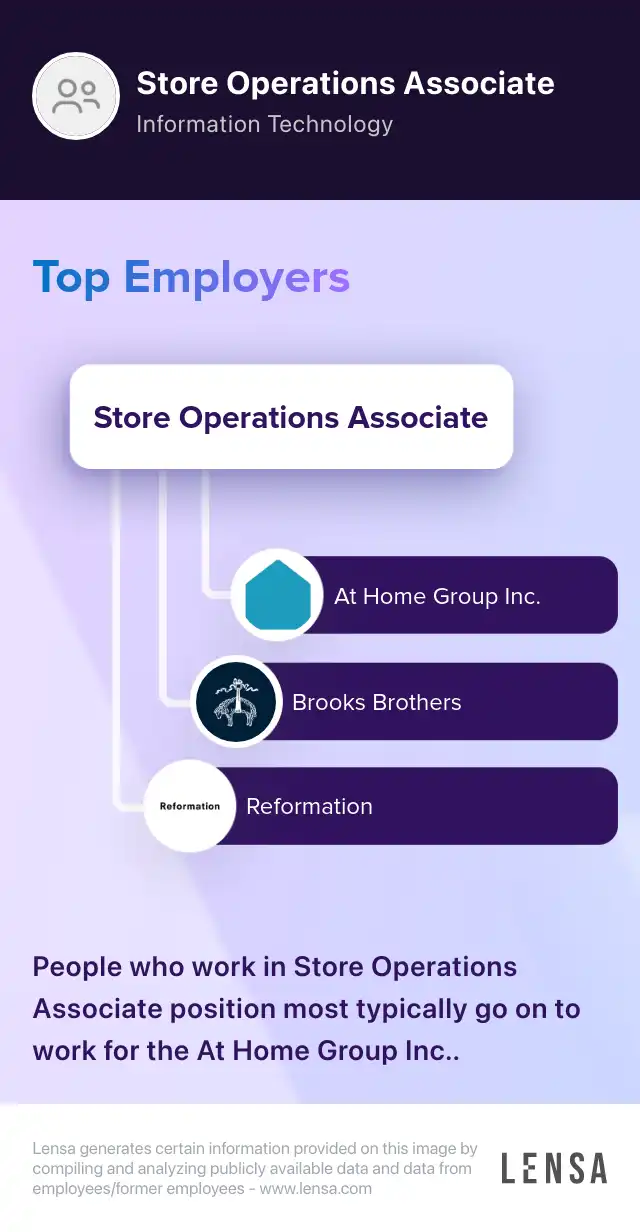 Store Operations Associate
Information Technology

Top Employers

Store Operations Associate

At Home Group Inc.

Brooks Brothers

Reformation
Reformation

People who work in Store Operations Associate position most typically go on to work for the At Home Group Inc..

Lensa generates certain information provided on this image by compiling and analyzing publicly available data and data from employees/former employees - www.lensa.com

LENSA