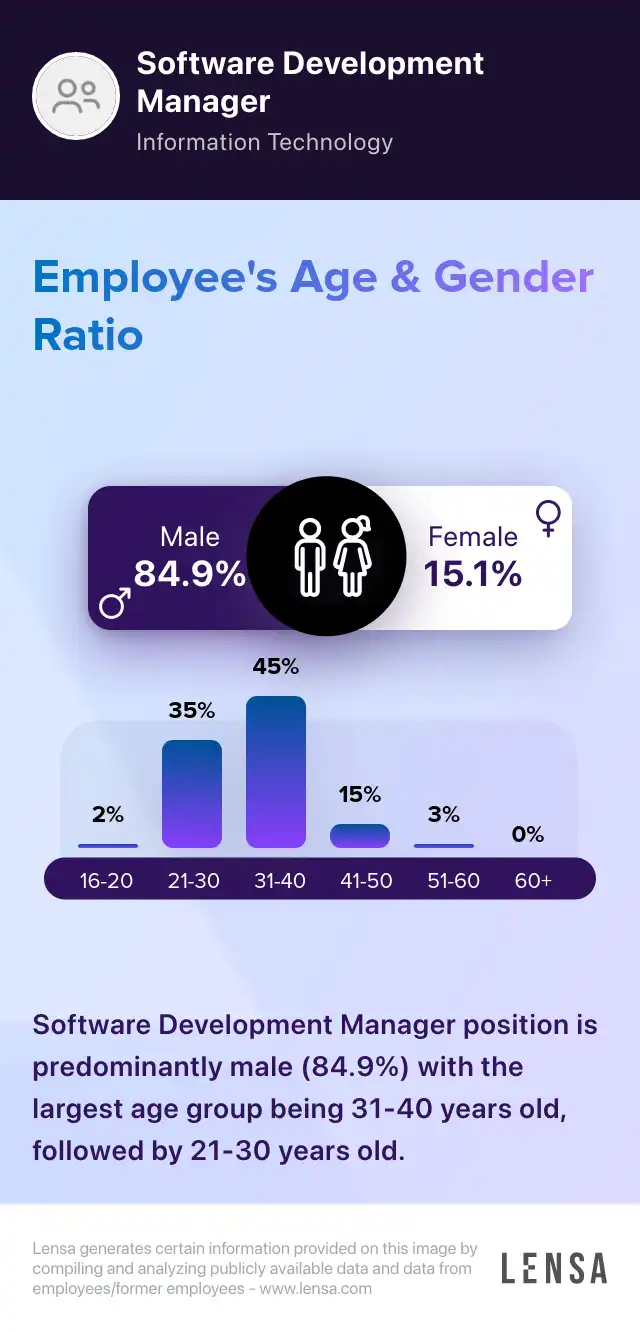 Software Development Manager

Information Technology

Employee's Age & Gender Ratio

Male
84.9%

Female
15.1%

2%
35%
45%
15%
3%
0%

16-20
21-30
31-40
41-50
51-60
60+

Software Development Manager position is predominantly male (84.9%) with the largest age group being 31-40 years old, followed by 21-30 years old.

Lensa generates certain information provided on this image by compiling and analyzing publicly available data and data from employees/former employees - www.lensa.com

LENSA