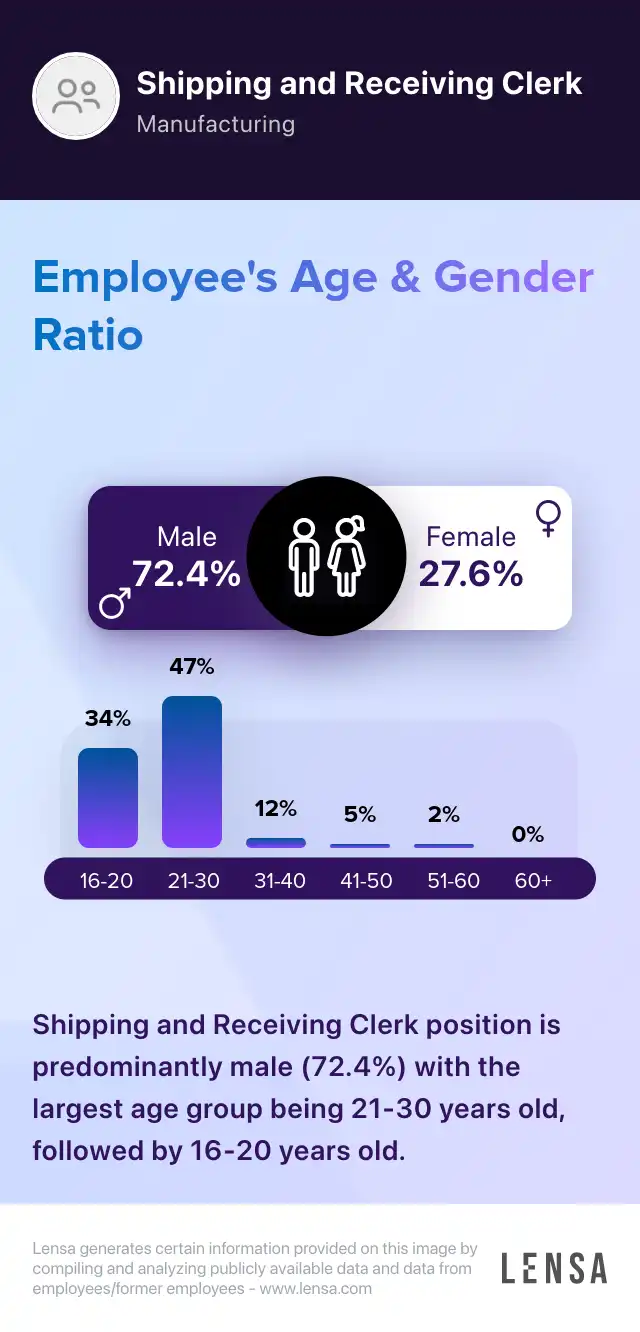 Shipping and Receiving Clerk
Manufacturing

Employee's Age & Gender Ratio

Male
72.4%

Female
27.6%

34%
47%
12%
5%
2%
0%

16-20
21-30
31-40
41-50
51-60
60+

Shipping and Receiving Clerk position is predominantly male (72.4%) with the largest age group being 21-30 years old, followed by 16-20 years old.

Lensa generates certain information provided on this image by compiling and analyzing publicly available data and data from employees/former employees - www.lensa.com

LENSA