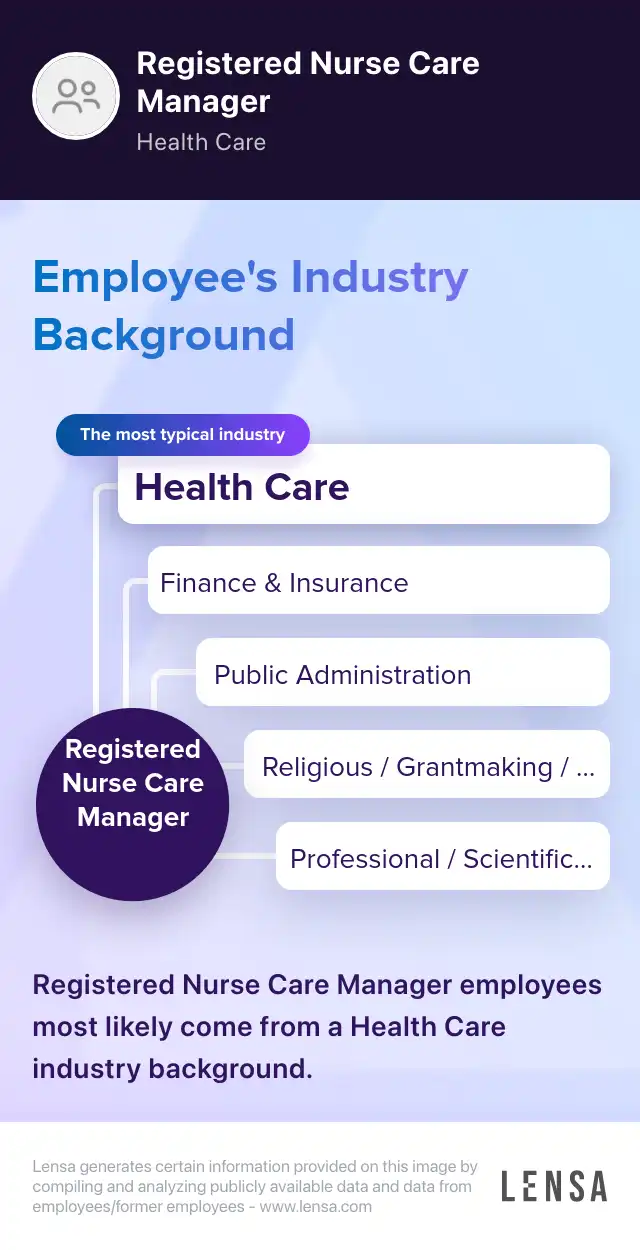 Registered Nurse Care Manager
Health Care

Employee's Industry Background

The most typical industry

Health Care

Finance & Insurance

Public Administration

Religious / Grantmaking / ...

Professional / Scientific...

Registered Nurse Care Manager

Registered Nurse Care Manager employees most likely come from a Health Care industry background.

Lensa generates certain information provided on this image by compiling and analyzing publicly available data and data from employees/former employees - www.lensa.com

LENSA