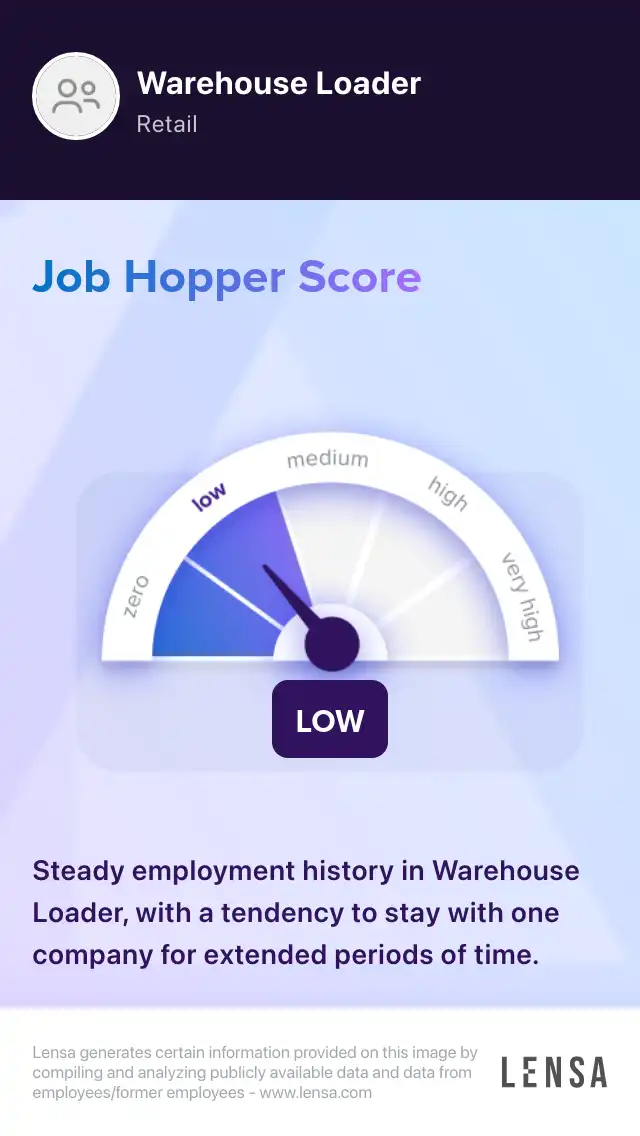 Warehouse Loader
Retail

Job Hopper Score

zero
low
medium
high
very high

LOW

Steady employment history in Warehouse Loader, with a tendency to stay with one company for extended periods of time.

Lensa generates certain information provided on this image by compiling and analyzing publicly available data and data from employees/former employees - www.lensa.com

LENSA