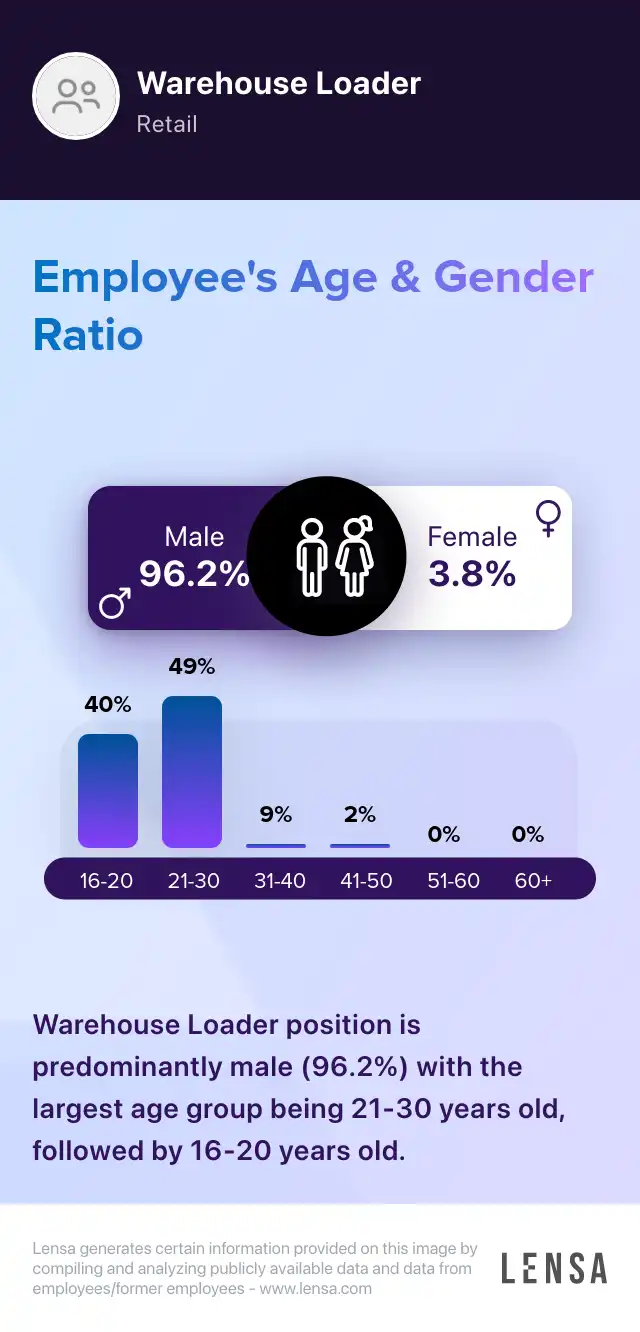 Warehouse Loader
Retail

Employee's Age & Gender Ratio

Male
96.2%

Female
3.8%

40%
49%
9%
2%
0%
0%

16-20
21-30
31-40
41-50
51-60
60+

Warehouse Loader position is predominantly male (96.2%) with the largest age group being 21-30 years old, followed by 16-20 years old.

Lensa generates certain information provided on this image by compiling and analyzing publicly available data and data from employees/former employees - www.lensa.com

LENSA