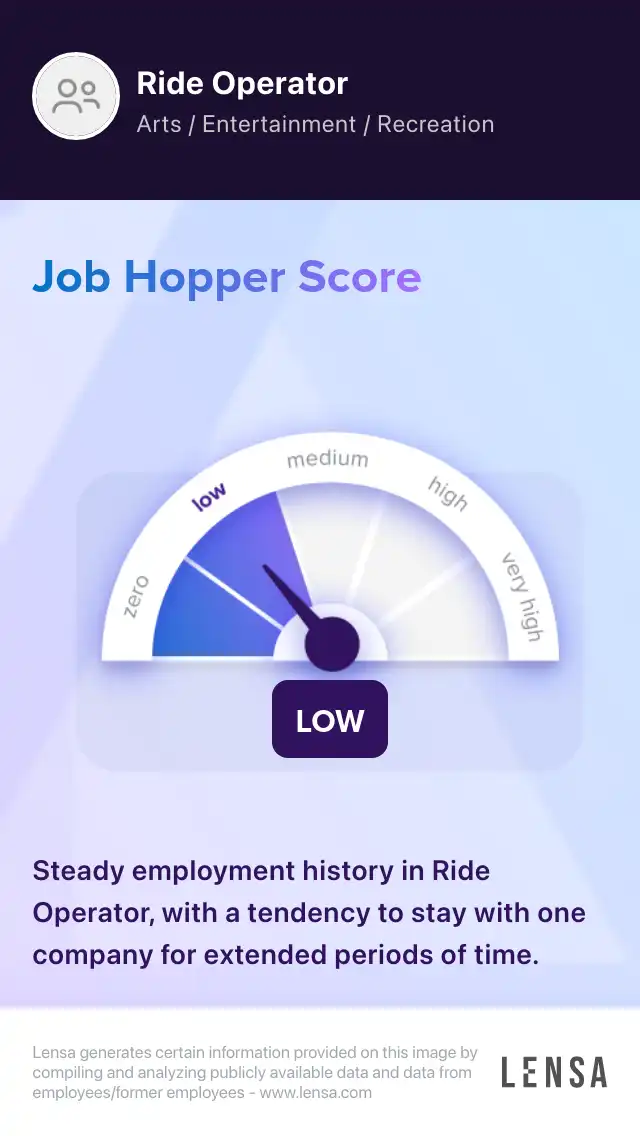 Ride Operator
Arts / Entertainment / Recreation

Job Hopper Score

zero
low
medium
high
very high

LOW

Steady employment history in Ride Operator, with a tendency to stay with one company for extended periods of time.

Lensa generates certain information provided on this image by compiling and analyzing publicly available data and data from employees/former employees - www.lensa.com

LENSA