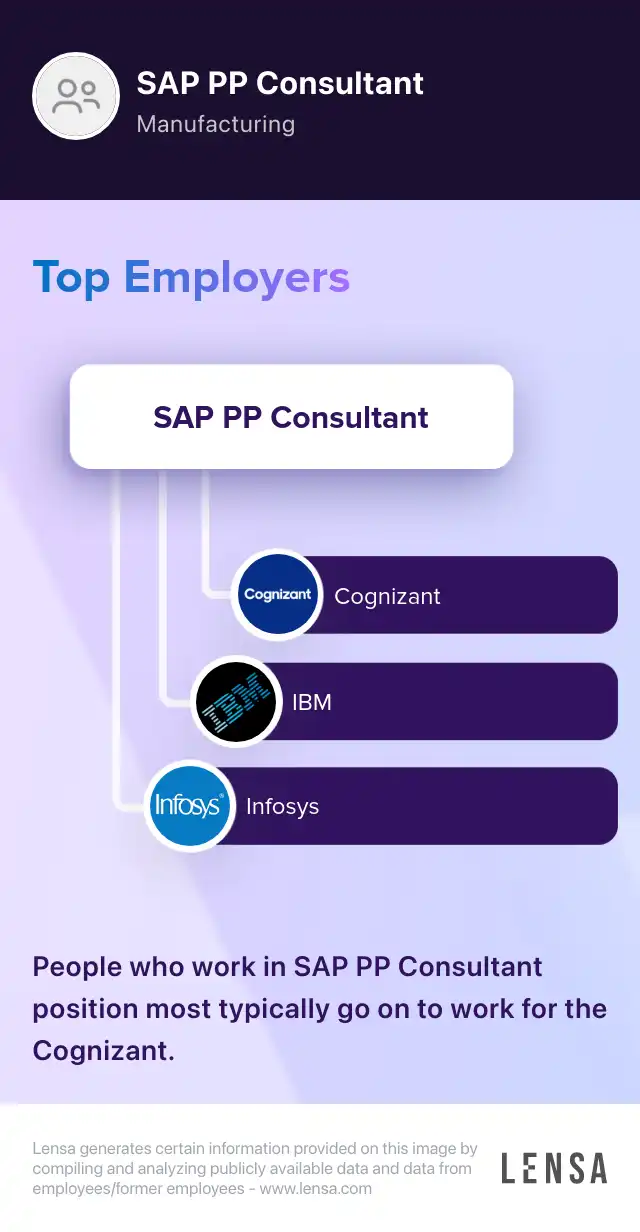 SAP PP Consultant
Manufacturing

Top Employers

SAP PP Consultant

Cognizant
Cognizant

IBM
IBM

Infosys
Infosys

People who work in SAP PP Consultant position most typically go on to work for the Cognizant.

Lensa generates certain information provided on this image by compiling and analyzing publicly available data and data from employees/former employees - www.lensa.com

LENSA