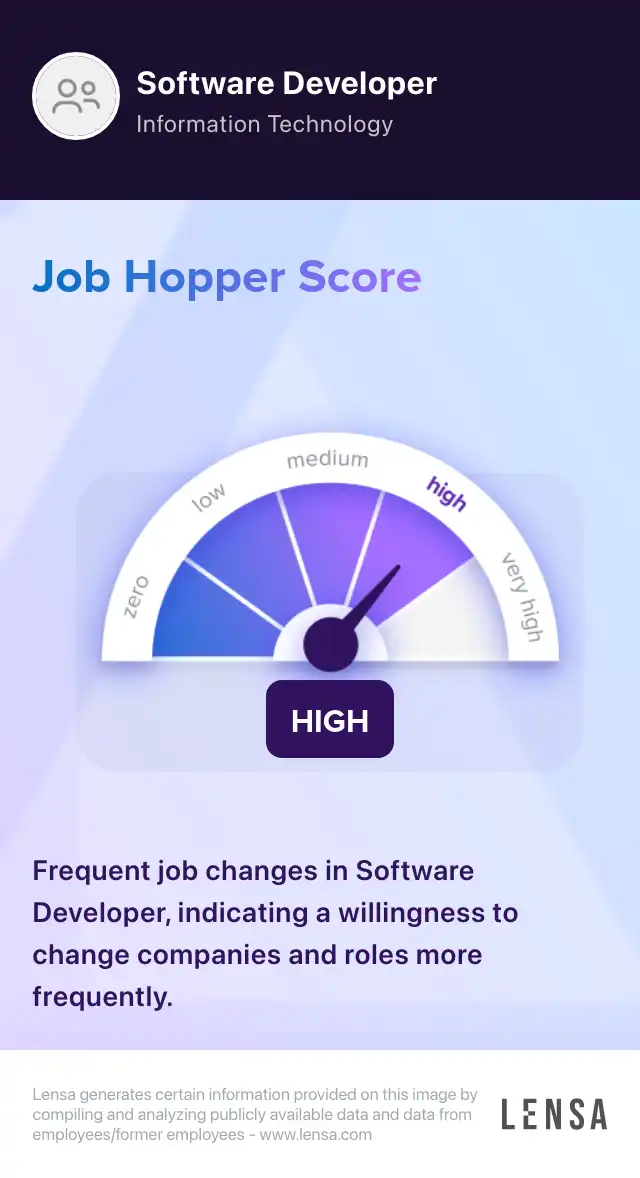 Software Developer
Information Technology

Job Hopper Score

zero
low
medium
high
very high

HIGH

Frequent job changes in Software Developer, indicating a willingness to change companies and roles more frequently.

Lensa generates certain information provided on this image by compiling and analyzing publicly available data and data from employees/former employees - www.lensa.com

LENSA