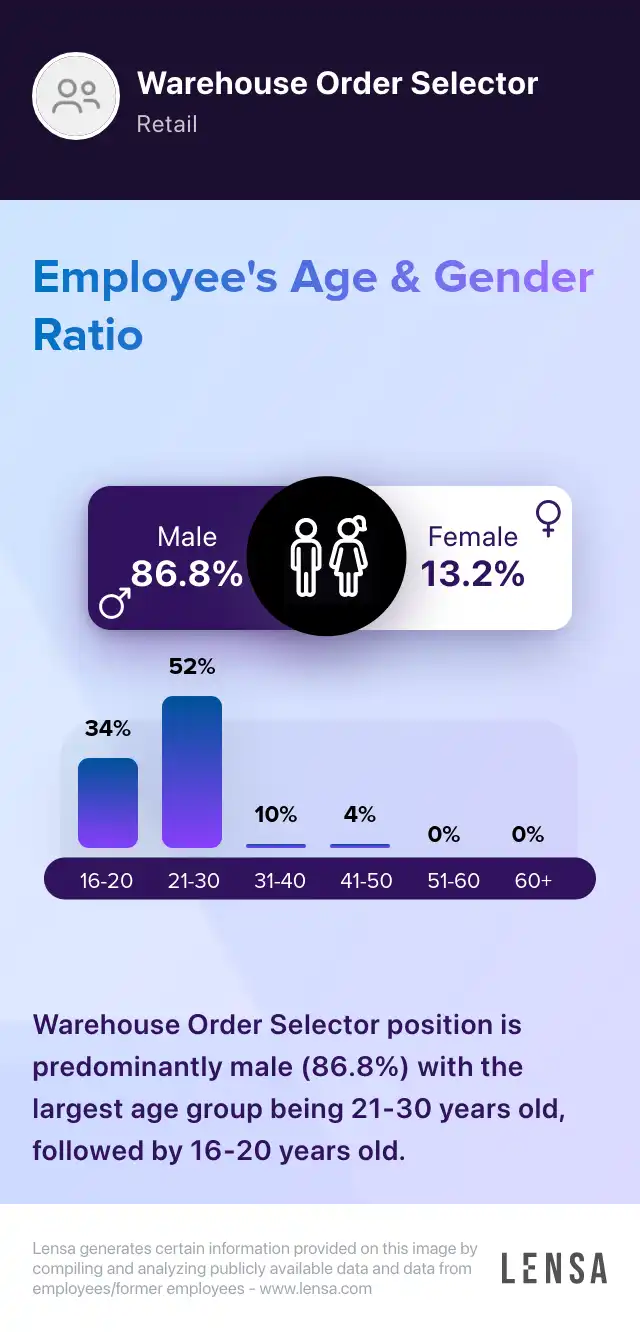 Warehouse Order Selector
Retail

Employee's Age & Gender Ratio

Male
86.8%

Female
13.2%

34%
52%
10%
4%
0%
0%

16-20
21-30
31-40
41-50
51-60
60+

Warehouse Order Selector position is predominantly male (86.8%) with the largest age group being 21-30 years old, followed by 16-20 years old.

Lensa generates certain information provided on this image by compiling and analyzing publicly available data and data from employees/former employees - www.lensa.com

LENSA