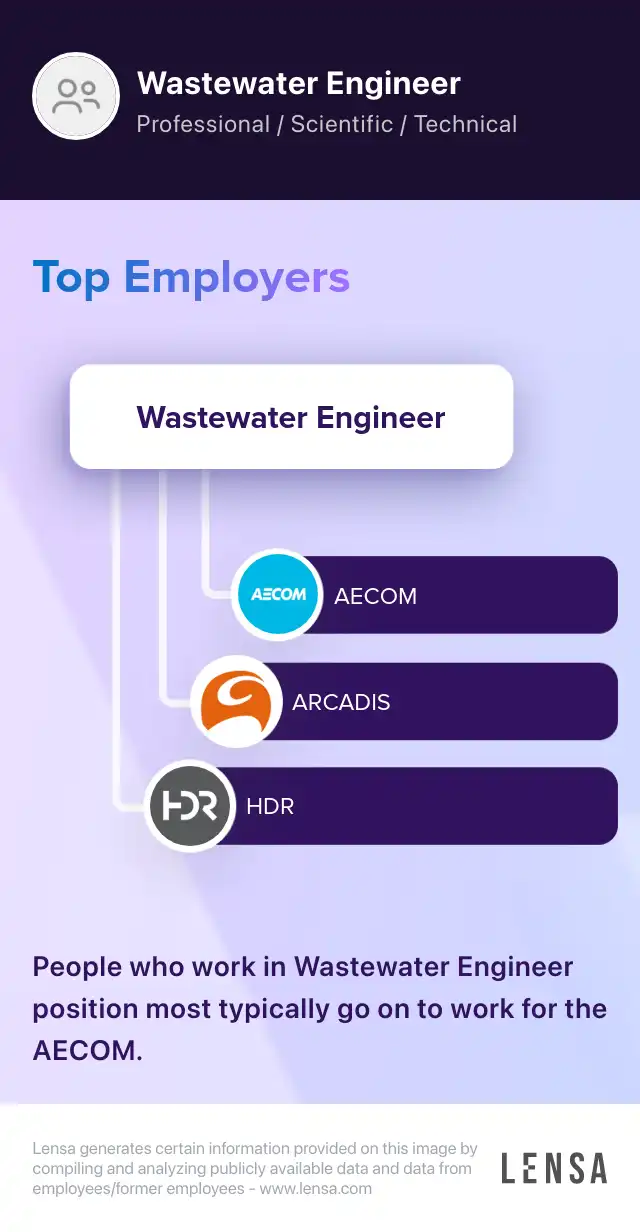 Wastewater Engineer
Professional / Scientific / Technical

Top Employers

Wastewater Engineer

AECOM
AECOM

ARCADIS

HDR
HDR

People who work in Wastewater Engineer position most typically go on to work for the AECOM.

Lensa generates certain information provided on this image by compiling and analyzing publicly available data and data from employees/former employees - www.lensa.com

LENSA