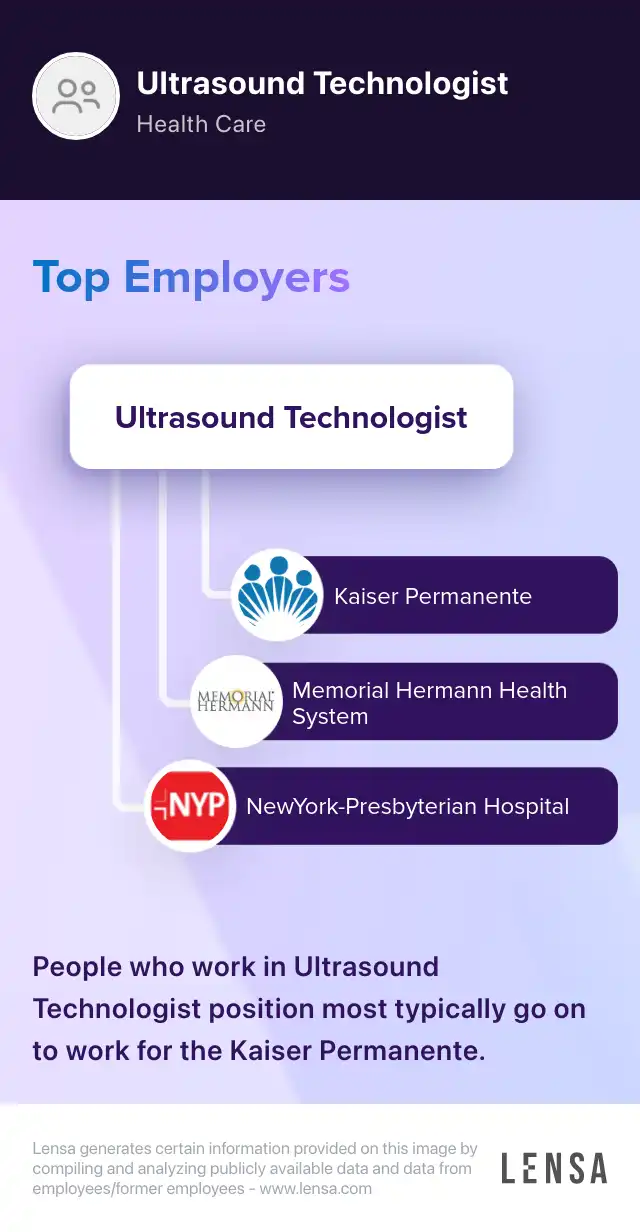 Ultrasound Technologist
Health Care

Top Employers

Ultrasound Technologist

Kaiser Permanente

MEMORIAL HERMANN

Memorial Hermann Health System

NYP

NewYork-Presbyterian Hospital

People who work in Ultrasound Technologist position most typically go on to work for the Kaiser Permanente.

Lensa generates certain information provided on this image by compiling and analyzing publicly available data and data from employees/former employees - www.lensa.com

LENSA