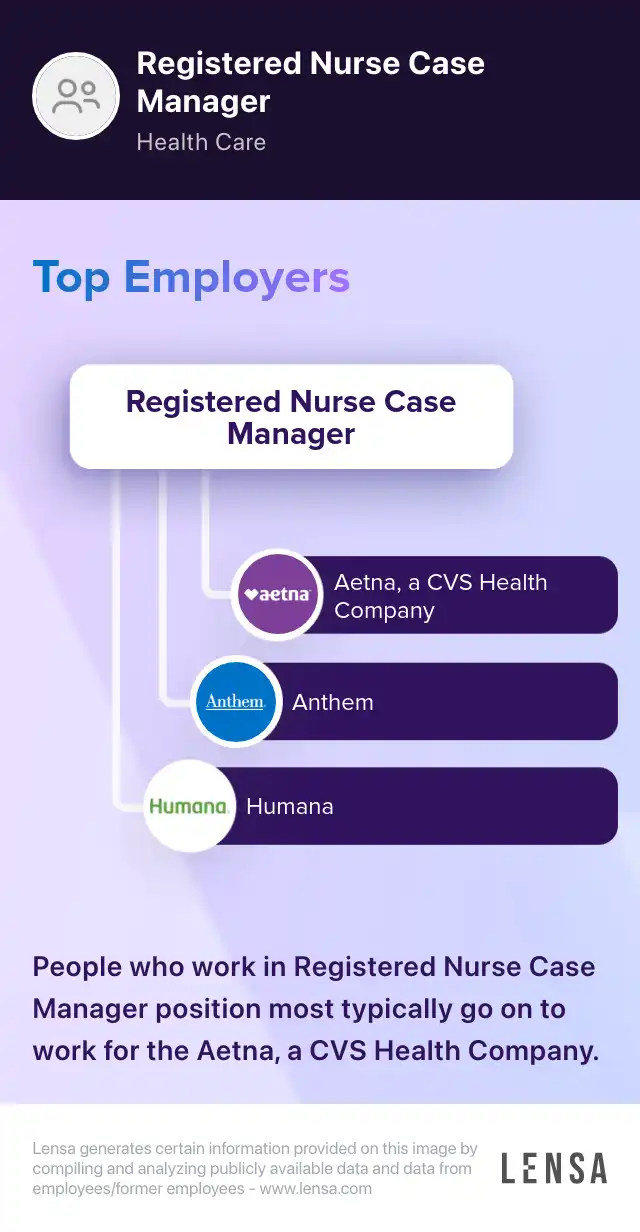 Registered Nurse Case Manager
Health Care

Top Employers

Registered Nurse Case Manager

aetna
Aetna, a CVS Health Company

Anthem.
Anthem

Humana.
Humana

People who work in Registered Nurse Case Manager position most typically go on to work for the Aetna, a CVS Health Company.

Lensa generates certain information provided on this image by compiling and analyzing publicly available data and data from employees/former employees - www.lensa.com

LENSA