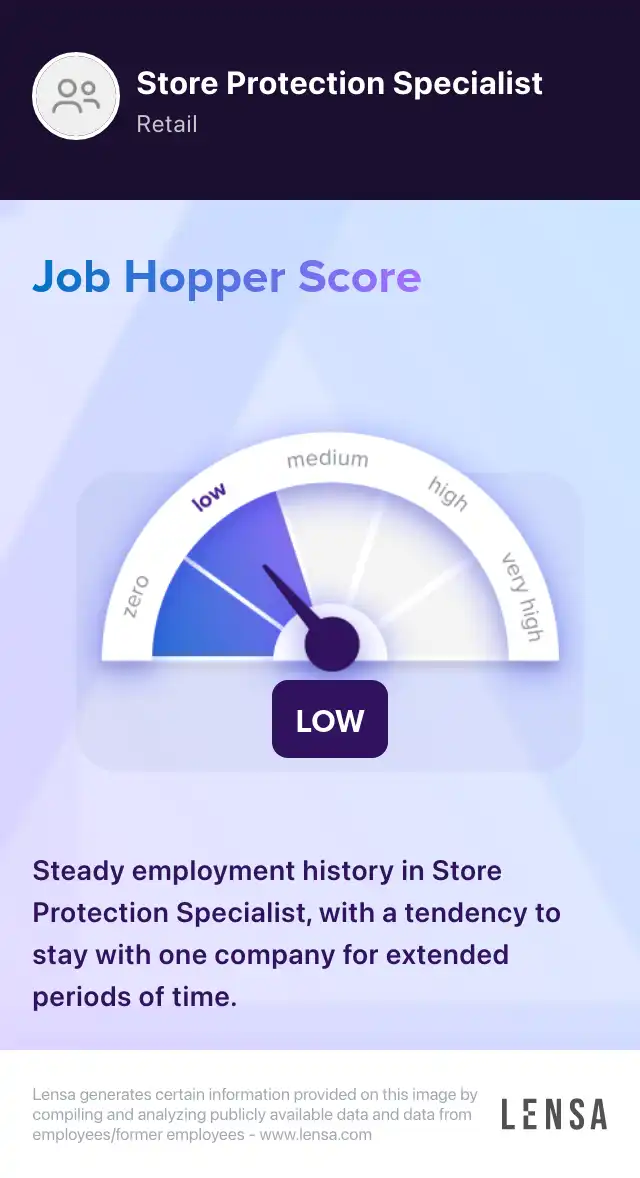 Store Protection Specialist
Retail

Job Hopper Score

zero
low
medium
high
very high

LOW

Steady employment history in Store Protection Specialist, with a tendency to stay with one company for extended periods of time.

Lensa generates certain information provided on this image by compiling and analyzing publicly available data and data from employees/former employees - www.lensa.com

LENSA