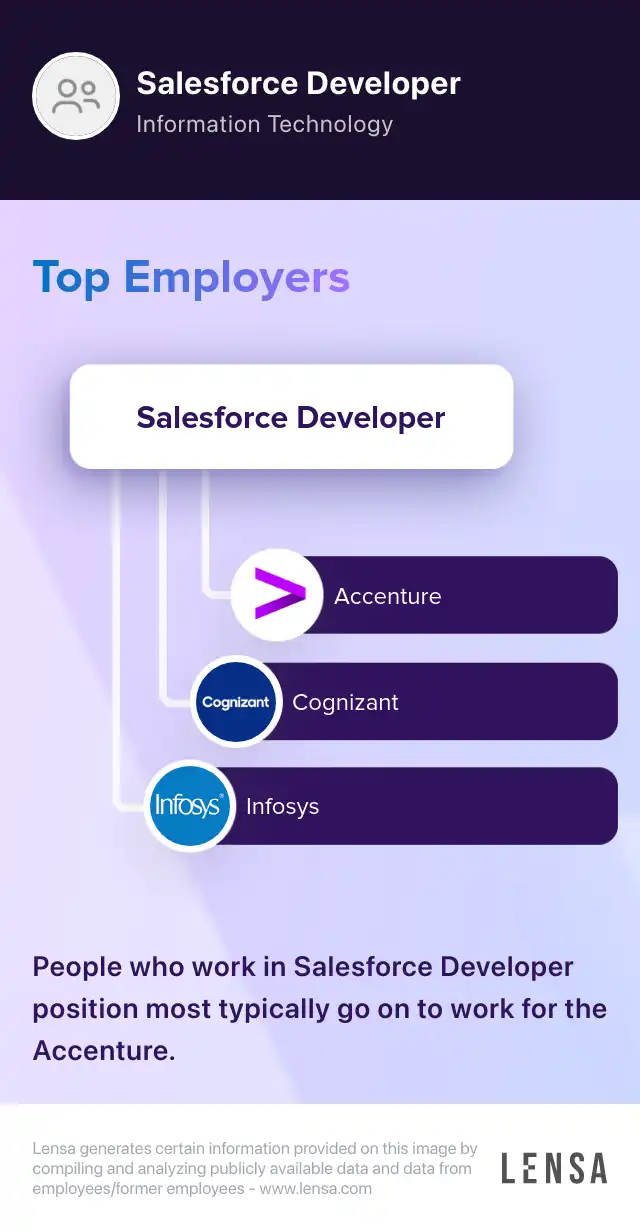 Salesforce Developer
Information Technology

Top Employers

Salesforce Developer

Accenture

Cognizant
Cognizant

Infosys
Infosys

People who work in Salesforce Developer position most typically go on to work for the Accenture.

Lensa generates certain information provided on this image by compiling and analyzing publicly available data and data from employees/former employees - www.lensa.com

LENSA