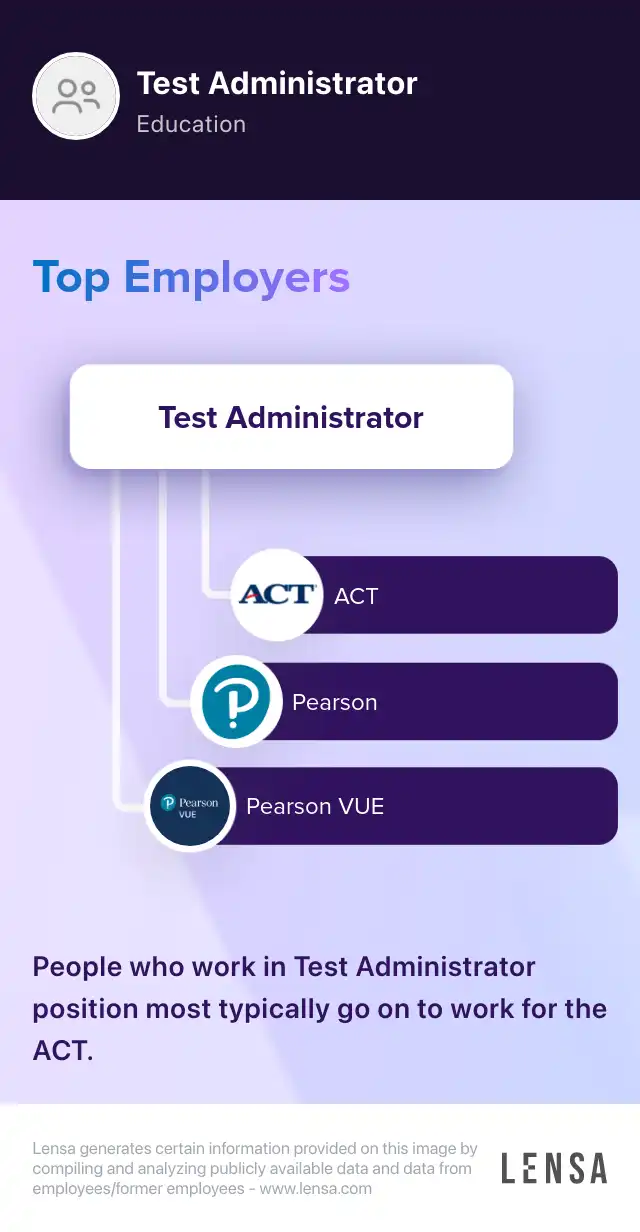 Test Administrator
Education

Top Employers

Test Administrator

ACT
ACT

Pearson

Pearson VUE
Pearson VUE

People who work in Test Administrator position most typically go on to work for the ACT.

Lensa generates certain information provided on this image by compiling and analyzing publicly available data and data from employees/former employees - www.lensa.com

LENSA