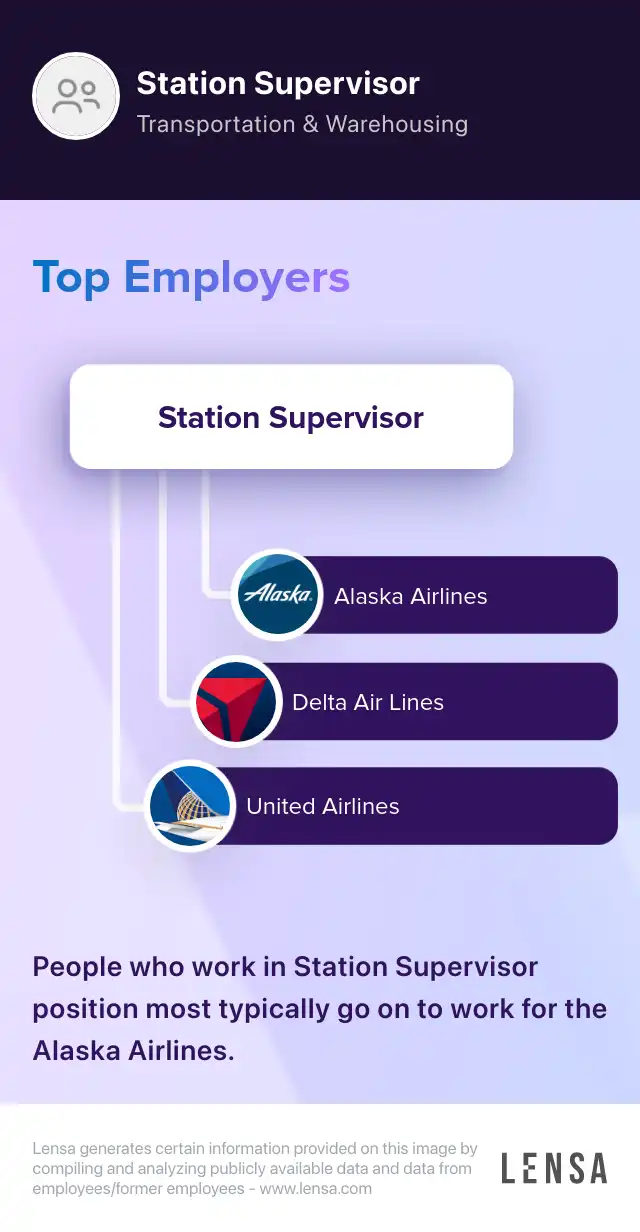 Station Supervisor
Transportation & Warehousing

Top Employers

Station Supervisor

Alaska

Alaska Airlines

Delta Air Lines

United Airlines

People who work in Station Supervisor position most typically go on to work for the Alaska Airlines.

Lensa generates certain information provided on this image by compiling and analyzing publicly available data and data from employees/former employees - www.lensa.com

LENSA