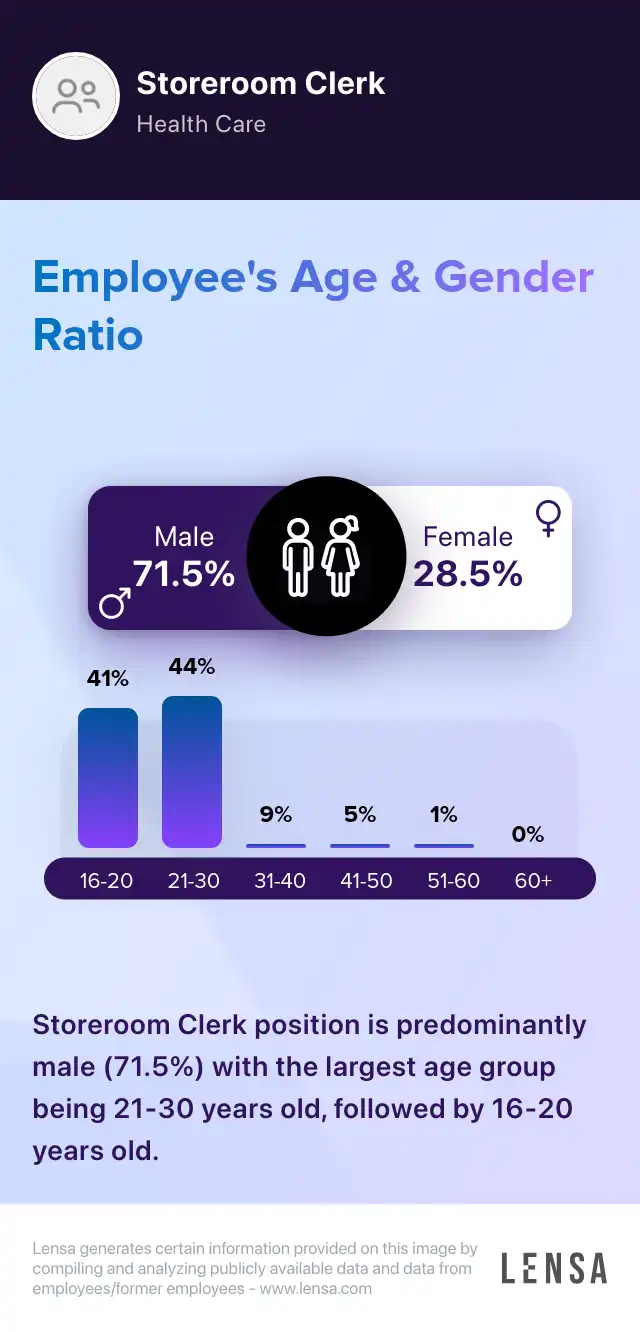 Storeroom Clerk
Health Care

Employee's Age & Gender Ratio

Male
71.5%

Female
28.5%

41%
44%
9%
5%
1%
0%

16-20
21-30
31-40
41-50
51-60
60+

Storeroom Clerk position is predominantly male (71.5%) with the largest age group being 21-30 years old, followed by 16-20 years old.

Lensa generates certain information provided on this image by compiling and analyzing publicly available data and data from employees/former employees - www.lensa.com

LENSA