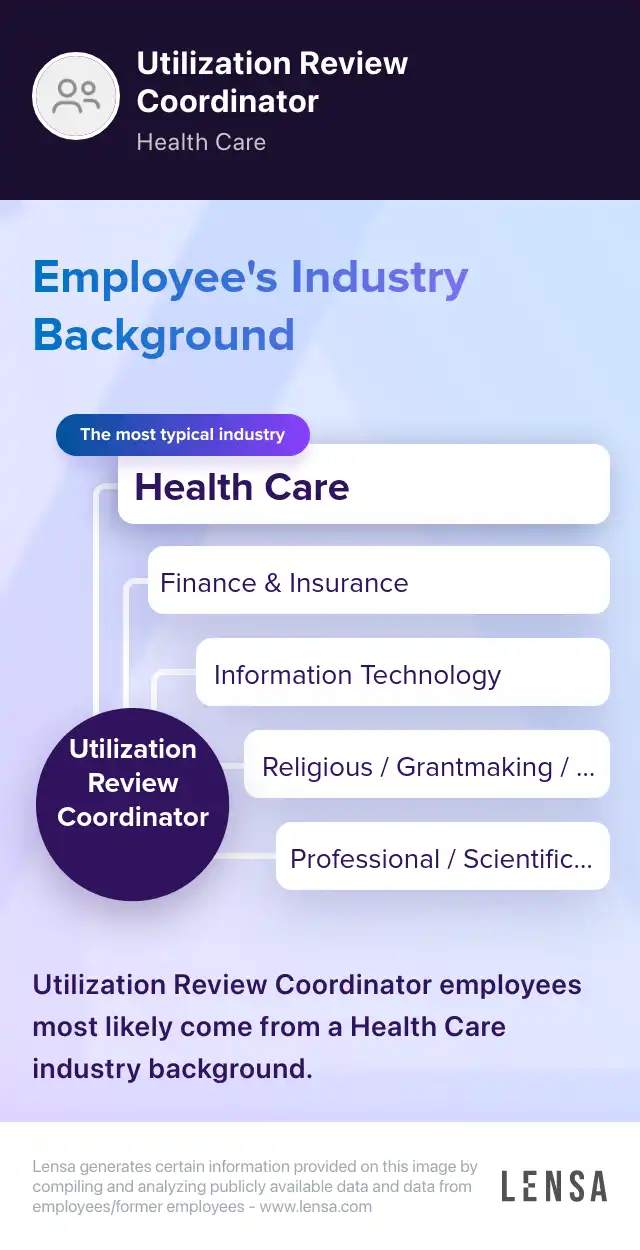 Utilization Review Coordinator
Health Care

Employee's Industry Background

The most typical industry
Health Care
Finance & Insurance
Information Technology
Religious / Grantmaking / ...
Professional / Scientific...
Utilization Review Coordinator

Utilization Review Coordinator employees most likely come from a Health Care industry background.

Lensa generates certain information provided on this image by compiling and analyzing publicly available data and data from employees/former employees - www.lensa.com

LENSA