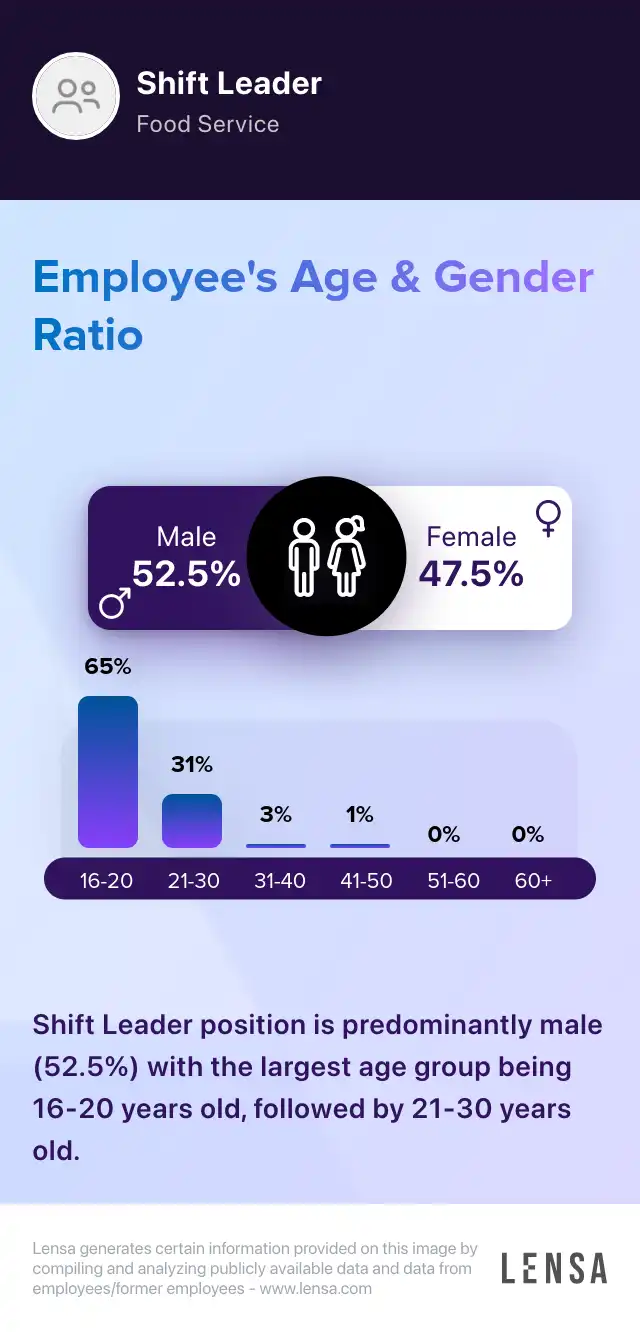 Shift Leader
Food Service

Employee's Age & Gender Ratio

Male
52.5%

Female
47.5%

65%
31%
3%
1%
0%
0%

16-20
21-30
31-40
41-50
51-60
60+

Shift Leader position is predominantly male (52.5%) with the largest age group being 16-20 years old, followed by 21-30 years old.

Lensa generates certain information provided on this image by compiling and analyzing publicly available data and data from employees/former employees - www.lensa.com

LENSA