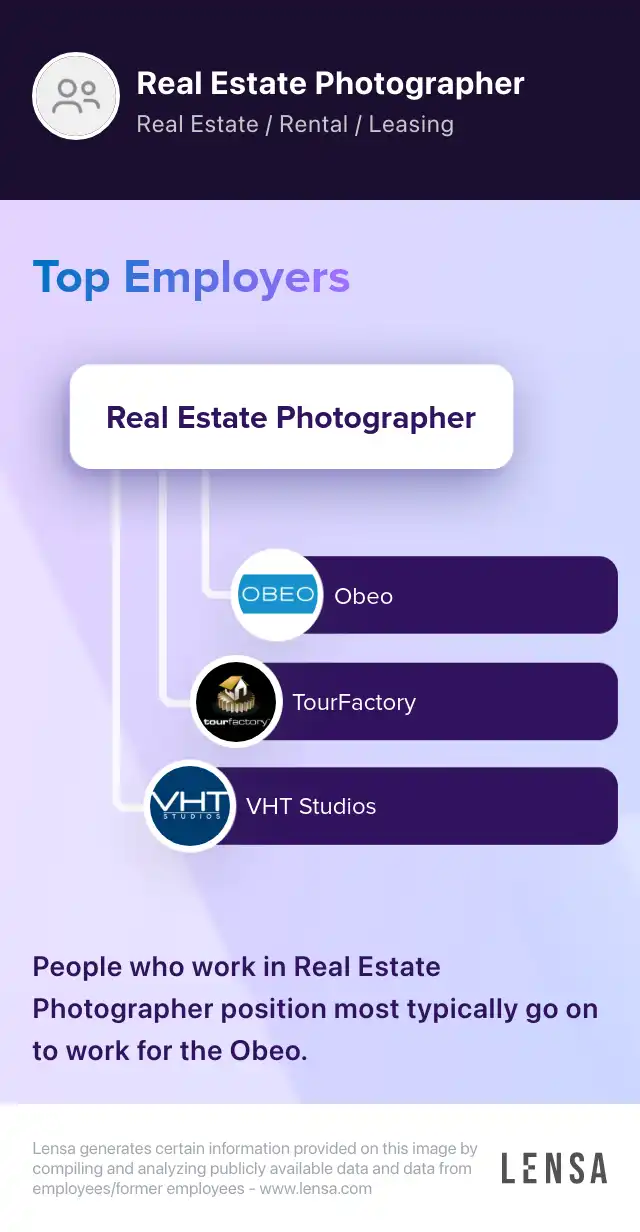 Real Estate Photographer
Real Estate / Rental / Leasing

Top Employers

Real Estate Photographer

OBEO
Obeo

tourfactory
TourFactory

VHT STUDIOS
VHT Studios

People who work in Real Estate Photographer position most typically go on to work for the Obeo.

Lensa generates certain information provided on this image by compiling and analyzing publicly available data and data from employees/former employees - www.lensa.com

LENSA