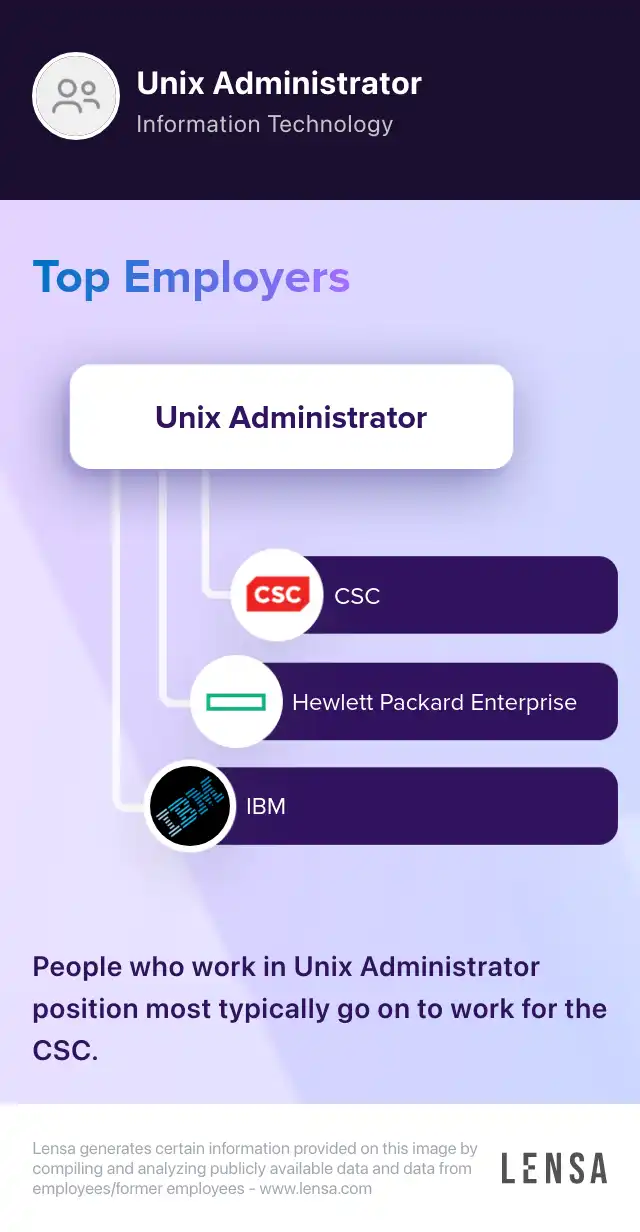 Unix Administrator
Information Technology

Top Employers

Unix Administrator

CSC
CSC

Hewlett Packard Enterprise

IBM
IBM

People who work in Unix Administrator position most typically go on to work for the CSC.

Lensa generates certain information provided on this image by compiling and analyzing publicly available data and data from employees/former employees - www.lensa.com

LENSA