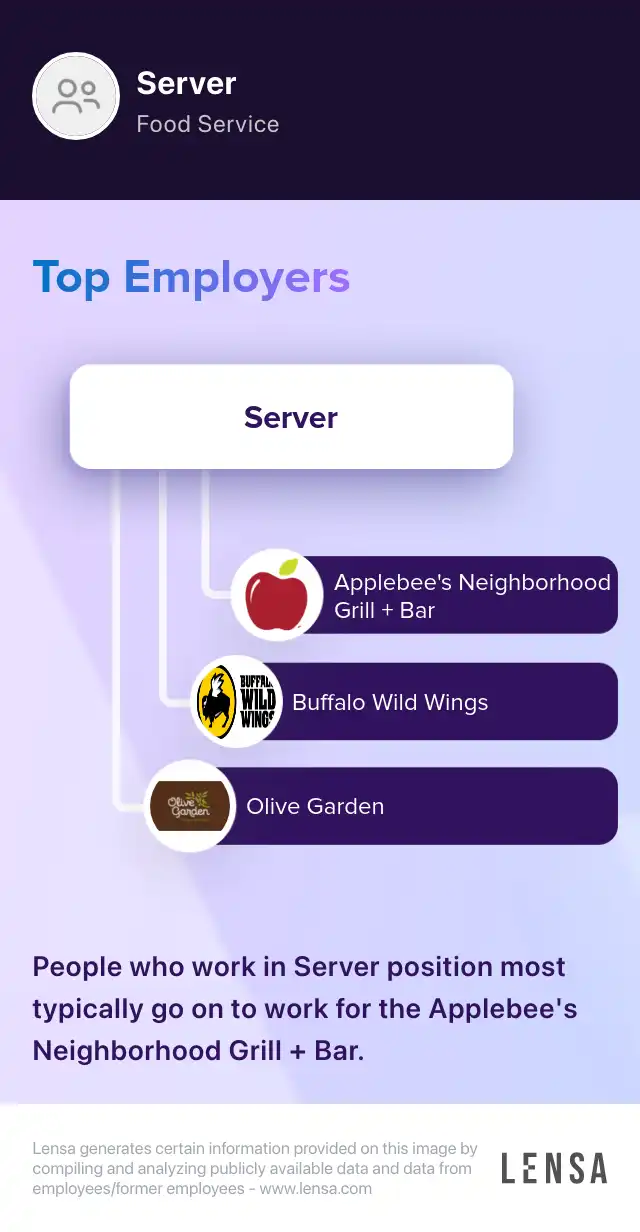 Server
Food Service

Top Employers

Server

Applebee's Neighborhood Grill + Bar

BUFFALO WILD WINGS

Buffalo Wild Wings

Olive Garden

Olive Garden

People who work in Server position most typically go on to work for the Applebee's Neighborhood Grill + Bar.

Lensa generates certain information provided on this image by compiling and analyzing publicly available data and data from employees/former employees - www.lensa.com

LENSA