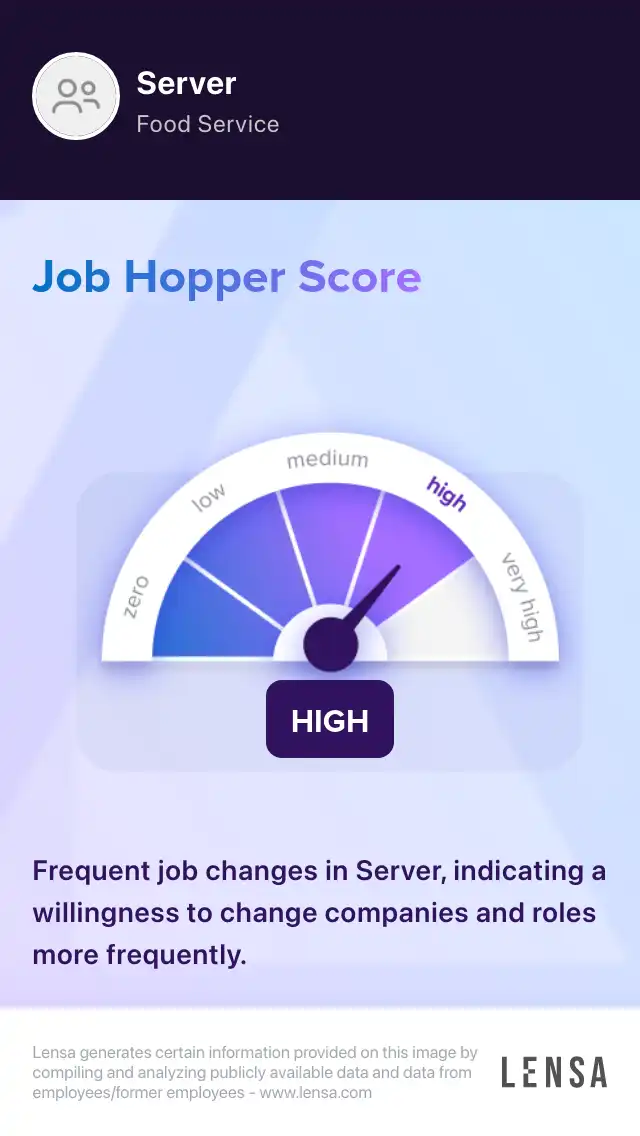 Server
Food Service

Job Hopper Score

zero
low
medium
high
very high

HIGH

Frequent job changes in Server, indicating a willingness to change companies and roles more frequently.

Lensa generates certain information provided on this image by compiling and analyzing publicly available data and data from employees/former employees - www.lensa.com

LENSA