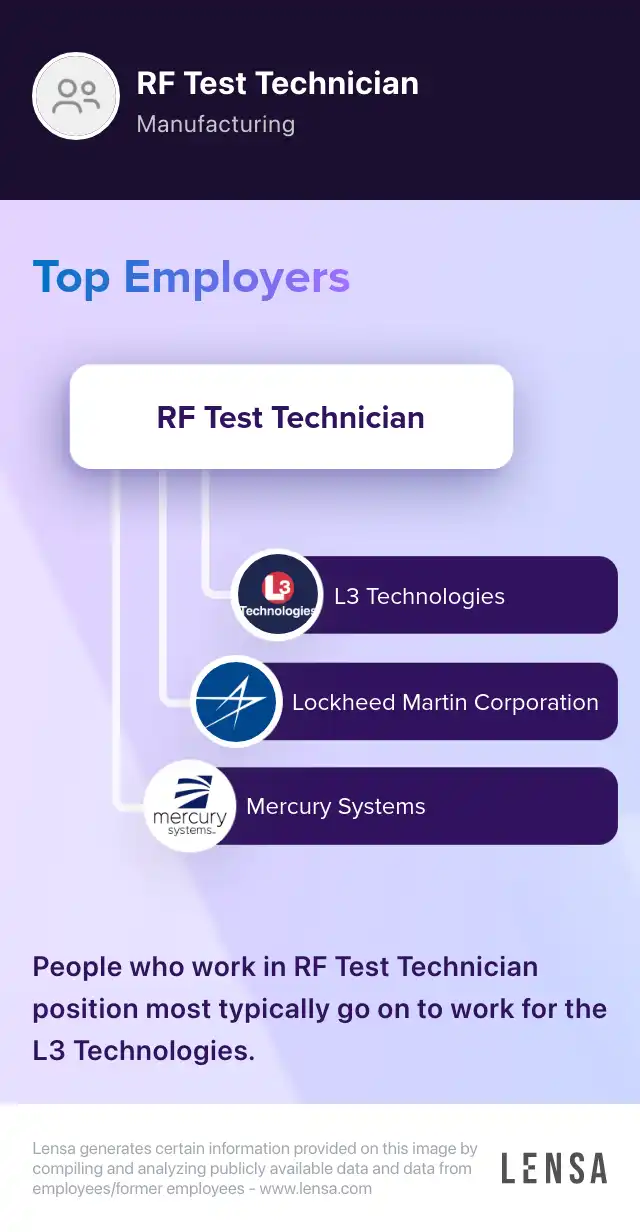 RF Test Technician
Manufacturing

Top Employers

RF Test Technician

L3 Technologies
L3 Technologies

Lockheed Martin Corporation

mercury systems
Mercury Systems

People who work in RF Test Technician position most typically go on to work for the L3 Technologies.

Lensa generates certain information provided on this image by compiling and analyzing publicly available data and data from employees/former employees - www.lensa.com

LENSA