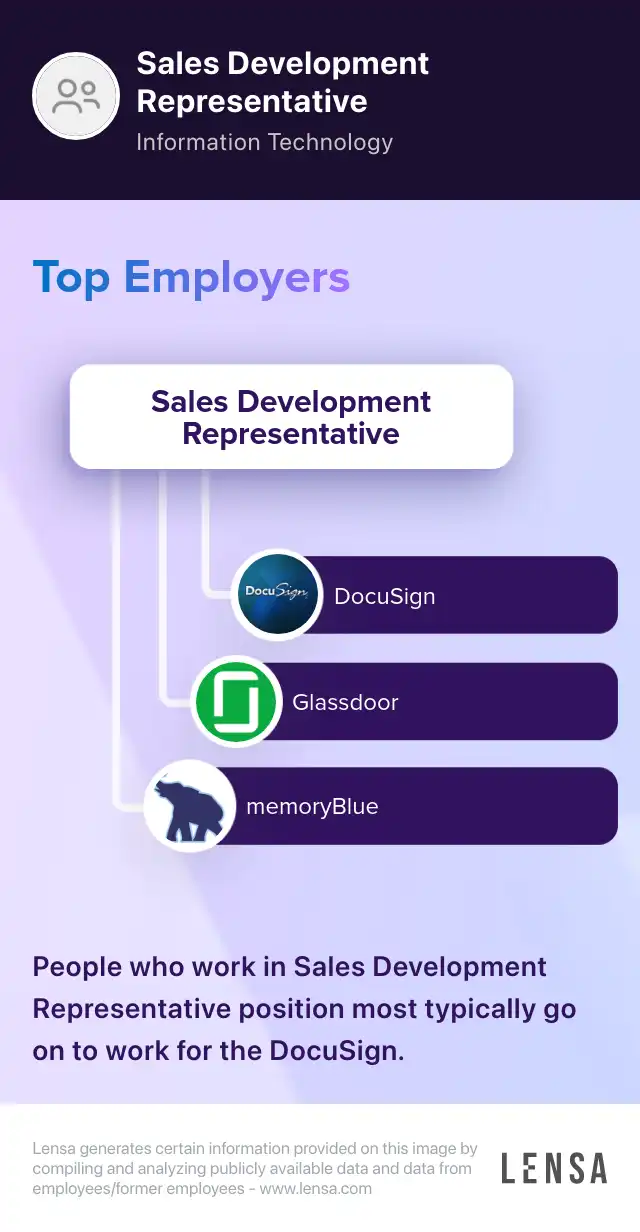 Sales Development Representative

Information Technology

Top Employers

Sales Development Representative

DocuSign

DocuSign

Glassdoor

memoryBlue

People who work in Sales Development Representative position most typically go on to work for the DocuSign.

Lensa generates certain information provided on this image by compiling and analyzing publicly available data and data from employees/former employees - www.lensa.com

LENSA