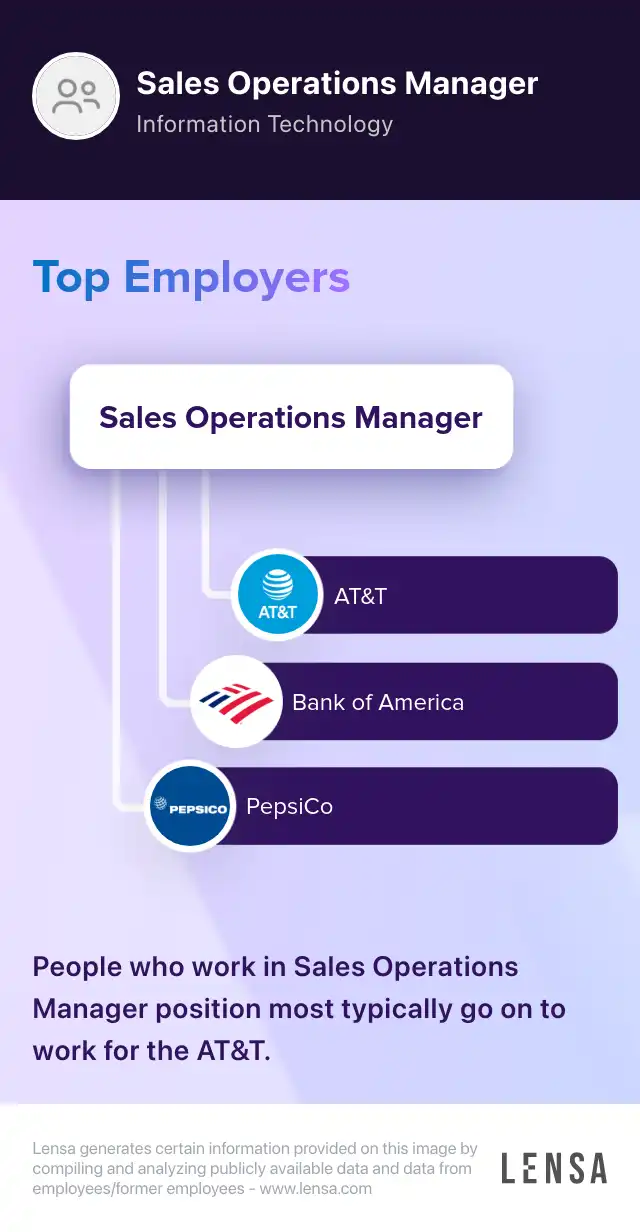 Sales Operations Manager
Information Technology

Top Employers

Sales Operations Manager

AT&T
AT&T

Bank of America

PEPSICO
PepsiCo

People who work in Sales Operations Manager position most typically go on to work for the AT&T.

Lensa generates certain information provided on this image by compiling and analyzing publicly available data and data from employees/former employees - www.lensa.com

LENSA