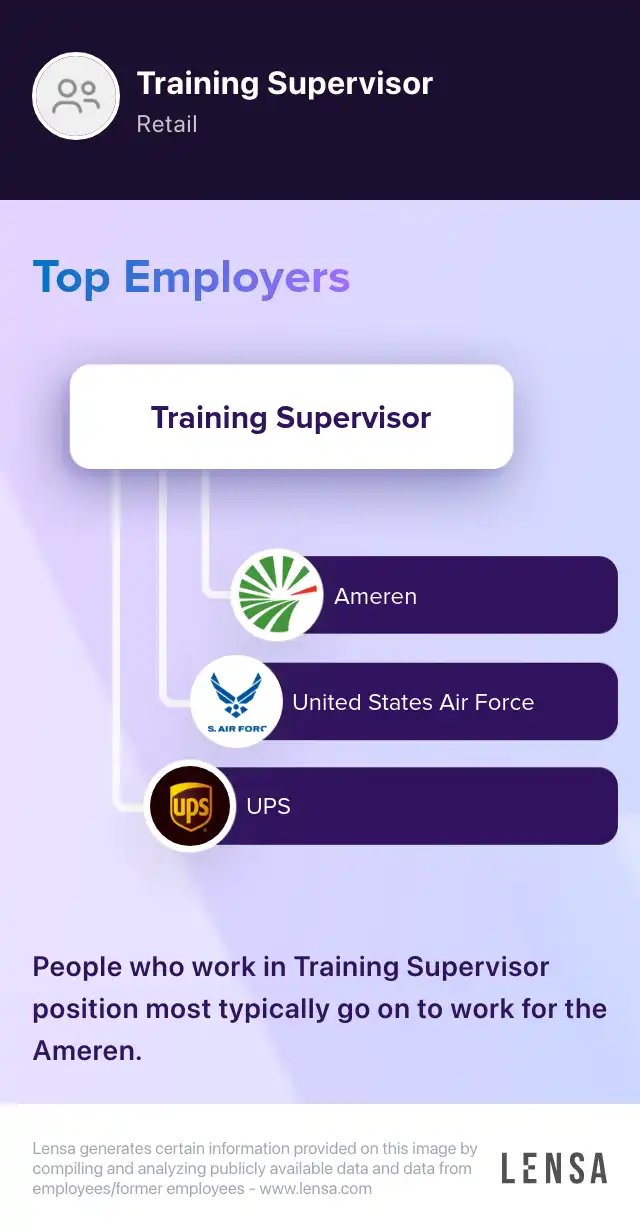 Training Supervisor
Retail

Top Employers

Training Supervisor

Ameren

S. AIR FORC
United States Air Force

ups
UPS

People who work in Training Supervisor position most typically go on to work for the Ameren.

Lensa generates certain information provided on this image by compiling and analyzing publicly available data and data from employees/former employees - www.lensa.com

LENSA