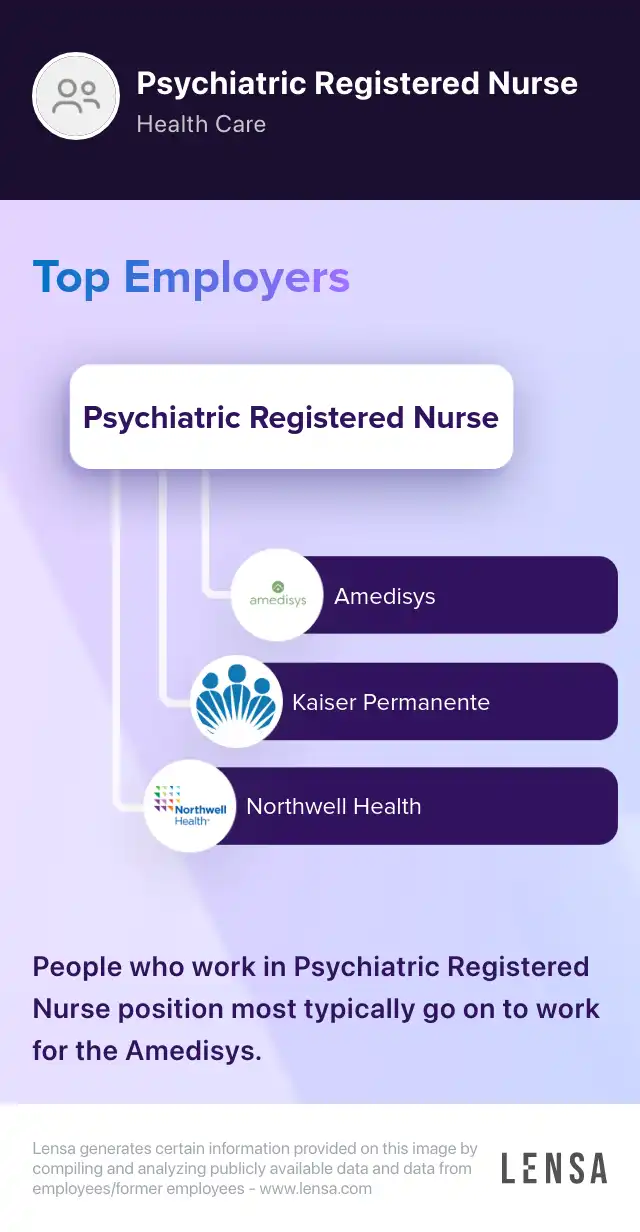 Psychiatric Registered Nurse
Health Care

Top Employers

Psychiatric Registered Nurse

amedisys
Amedisys

Kaiser Permanente

Northwell Health
Northwell Health

People who work in Psychiatric Registered Nurse position most typically go on to work for the Amedisys.

Lensa generates certain information provided on this image by compiling and analyzing publicly available data and data from employees/former employees - www.lensa.com

LENSA