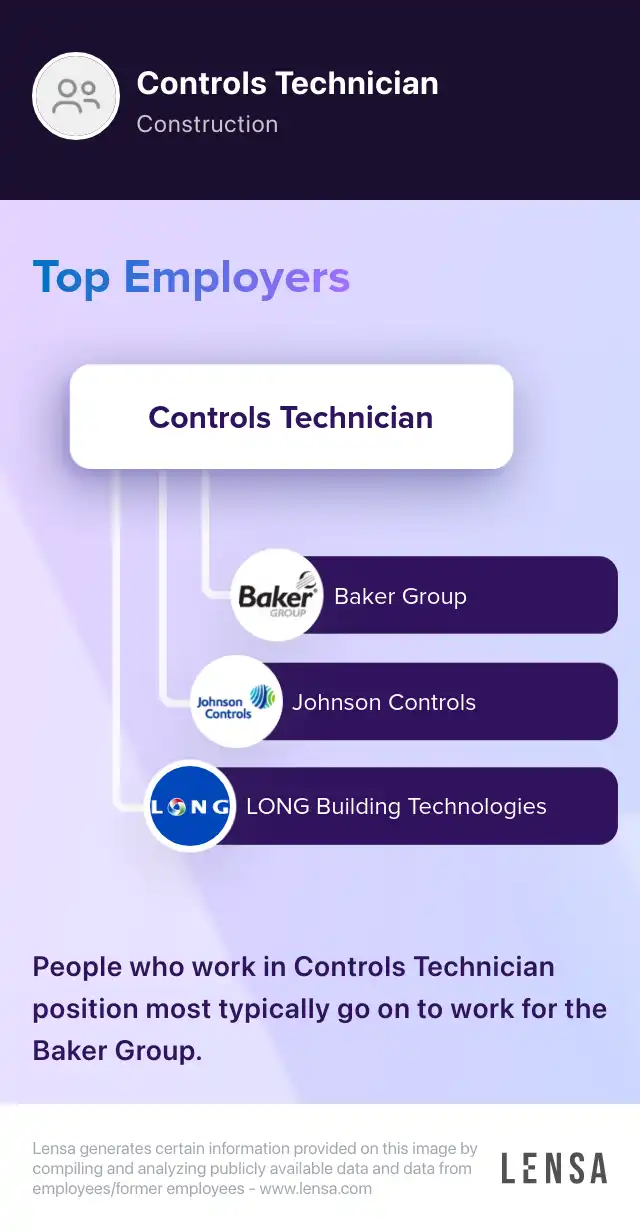 Controls Technician
Construction

Top Employers

Controls Technician

Baker GROUP
Baker Group

Johnson Controls
Johnson Controls

LONG
LONG Building Technologies

People who work in Controls Technician position most typically go on to work for the Baker Group.

Lensa generates certain information provided on this image by compiling and analyzing publicly available data and data from employees/former employees - www.lensa.com

LENSA