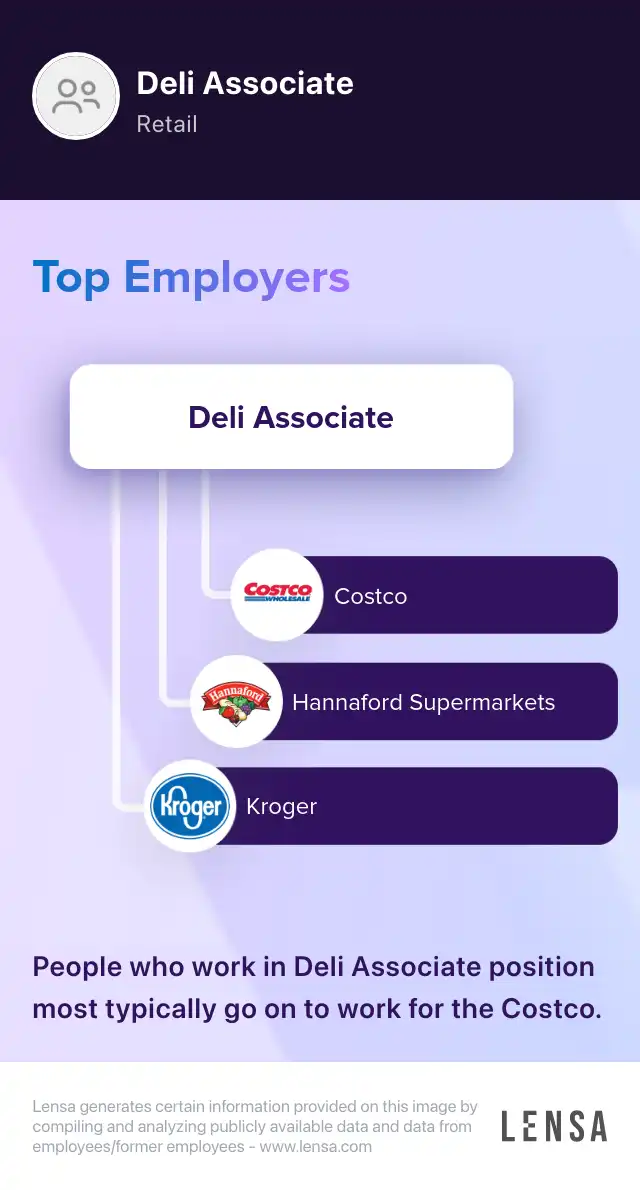 Deli Associate
Retail

Top Employers

Deli Associate

COSTCO WHOLESALE Costco

Hannaford Hannaford Supermarkets

Kroger Kroger

People who work in Deli Associate position most typically go on to work for the Costco.

Lensa generates certain information provided on this image by compiling and analyzing publicly available data and data from employees/former employees - www.lensa.com

LENSA