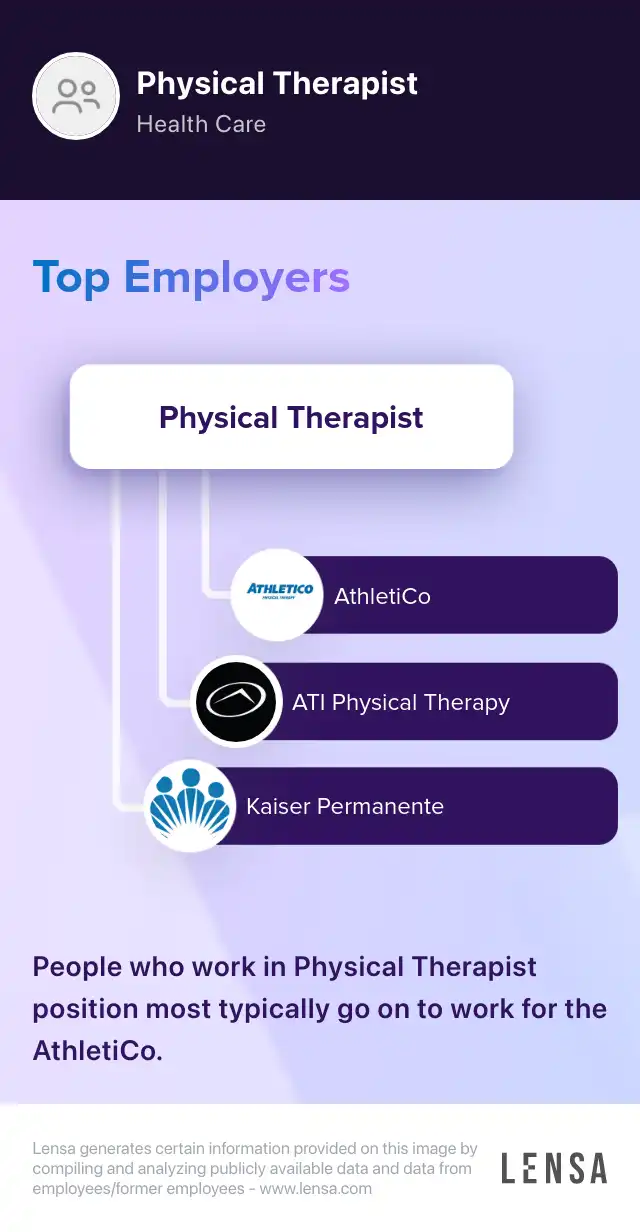 Physical Therapist
Health Care

Top Employers

Physical Therapist

ATHLETICO PHYSICAL THERAPY

AthletiCo

ATI Physical Therapy

Kaiser Permanente

People who work in Physical Therapist position most typically go on to work for the AthletiCo.

Lensa generates certain information provided on this image by compiling and analyzing publicly available data and data from employees/former employees - www.lensa.com

LENSA