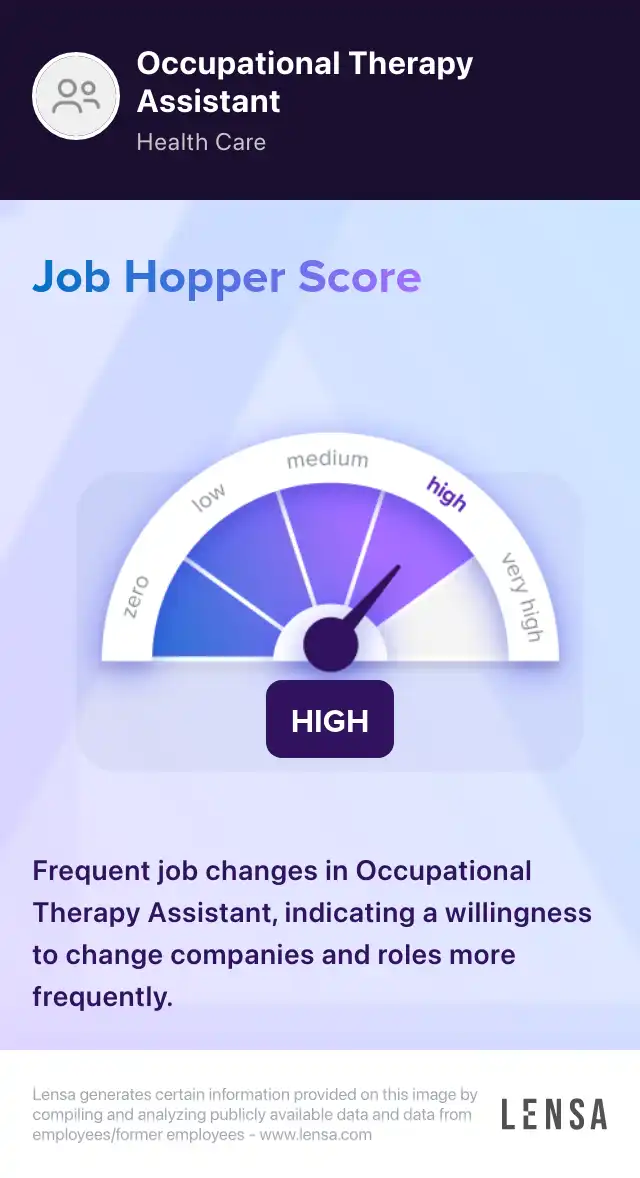 Occupational Therapy Assistant
Health Care

Job Hopper Score

zero
low
medium
high
very high

HIGH

Frequent job changes in Occupational Therapy Assistant, indicating a willingness to change companies and roles more frequently.

Lensa generates certain information provided on this image by compiling and analyzing publicly available data and data from employees/former employees - www.lensa.com

LENSA