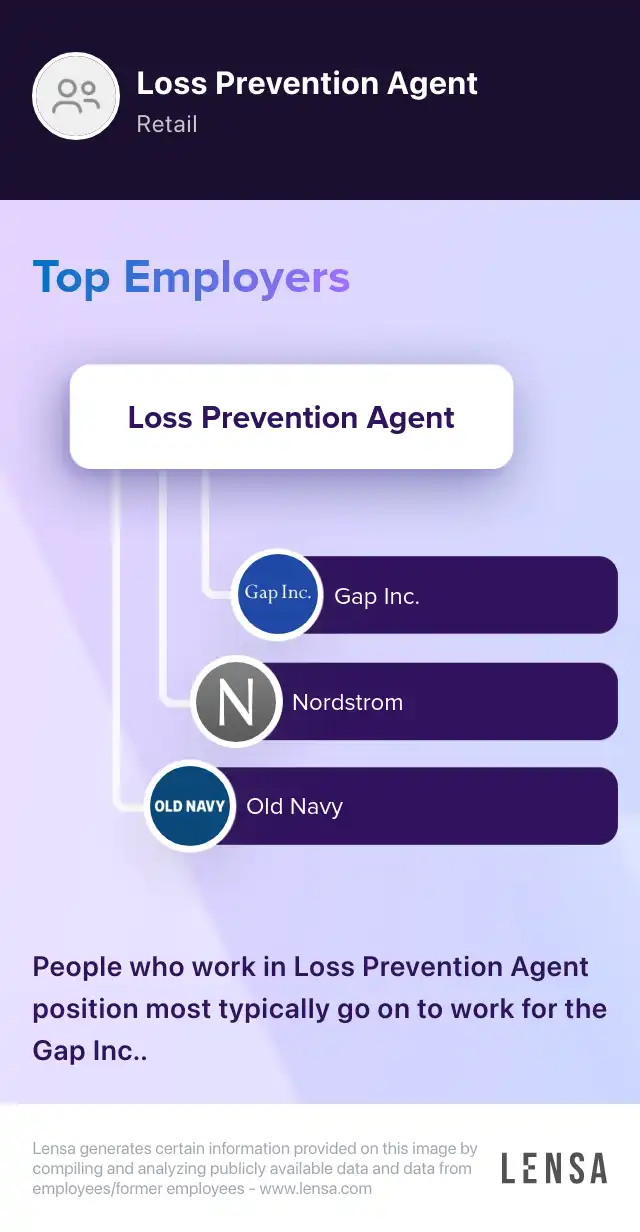 Loss Prevention Agent
Retail

Top Employers

Loss Prevention Agent

Gap Inc. Gap Inc.

N Nordstrom

OLD NAVY Old Navy

People who work in Loss Prevention Agent position most typically go on to work for the Gap Inc..

Lensa generates certain information provided on this image by compiling and analyzing publicly available data and data from employees/former employees - www.lensa.com

LENSA