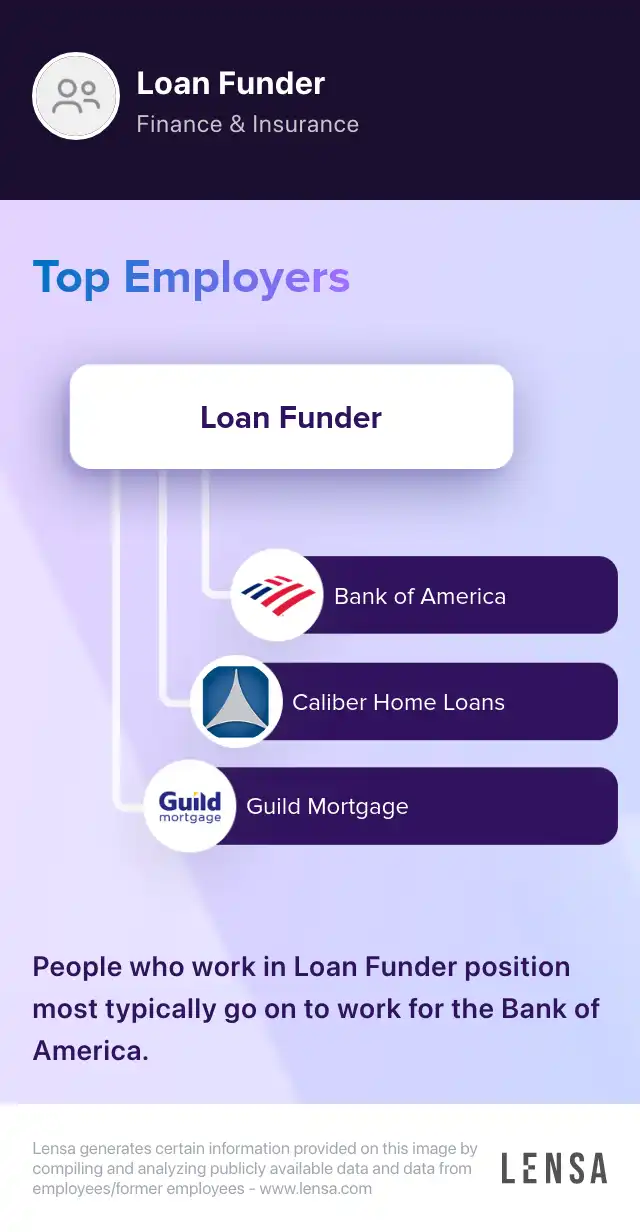 Loan Funder
Finance & Insurance

Top Employers

Loan Funder

Bank of America

Caliber Home Loans

Guild mortgage

Guild Mortgage

People who work in Loan Funder position most typically go on to work for the Bank of America.

Lensa generates certain information provided on this image by compiling and analyzing publicly available data and data from employees/former employees - www.lensa.com

LENSA