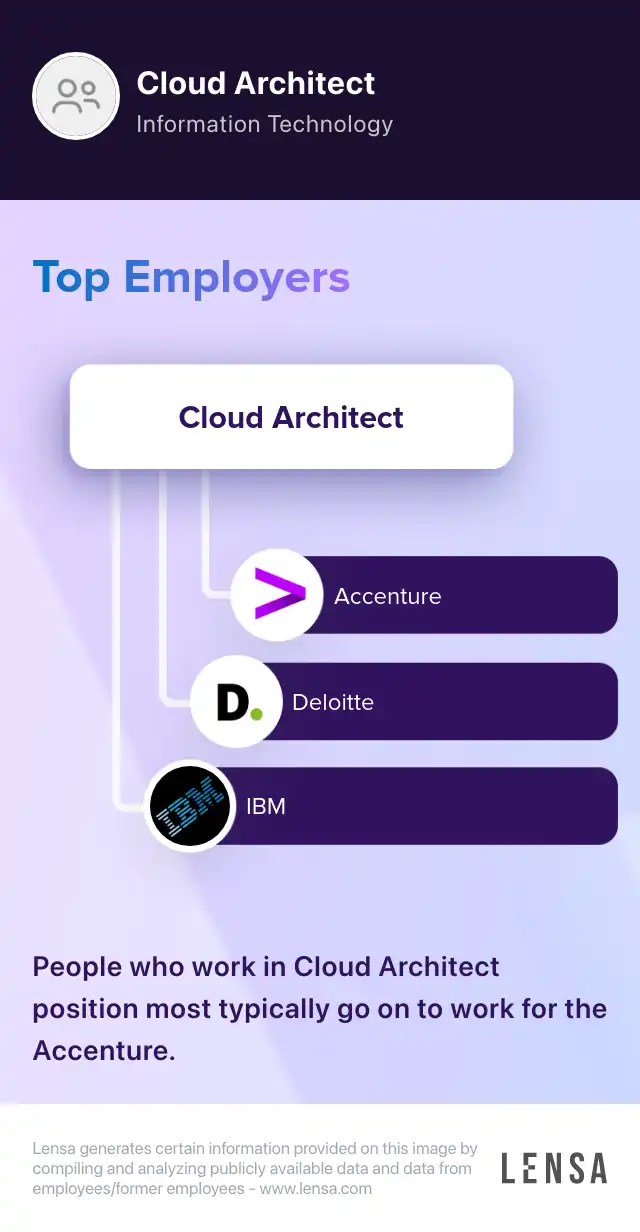 Cloud Architect
Information Technology

Top Employers

Cloud Architect

Accenture

D.

Deloitte

IBM

IBM

People who work in Cloud Architect position most typically go on to work for the Accenture.

Lensa generates certain information provided on this image by compiling and analyzing publicly available data and data from employees/former employees - www.lensa.com

LENSA