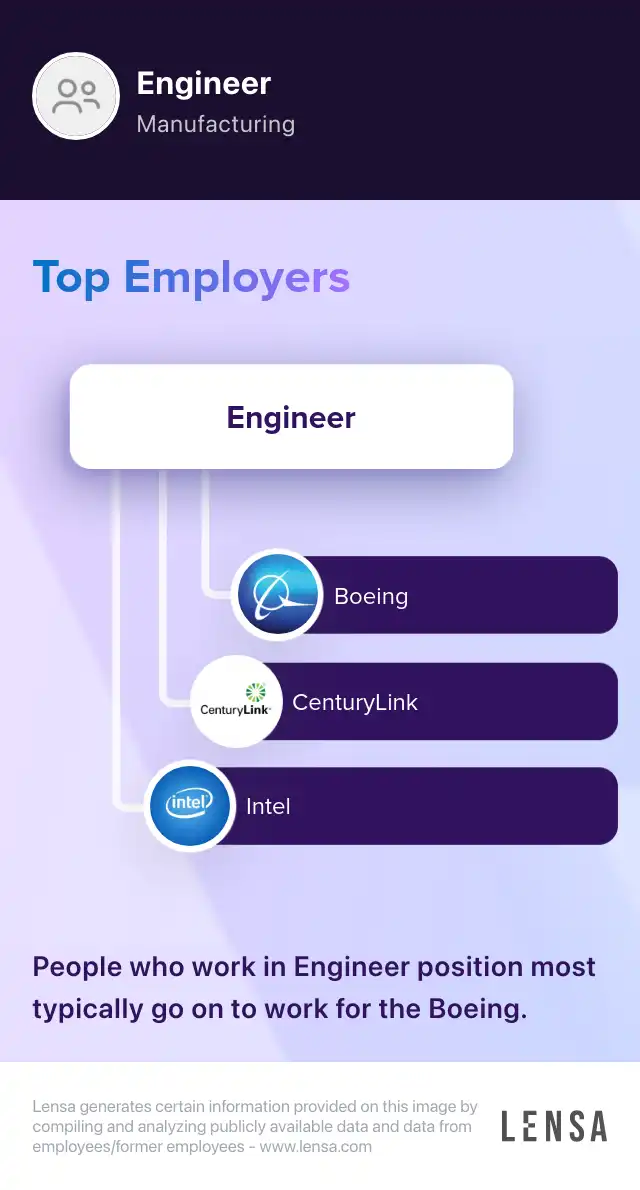 Engineer
Manufacturing

Top Employers

Engineer

Boeing

CenturyLink CenturyLink

intel Intel

People who work in Engineer position most typically go on to work for the Boeing.

Lensa generates certain information provided on this image by compiling and analyzing publicly available data and data from employees/former employees - www.lensa.com

LENSA