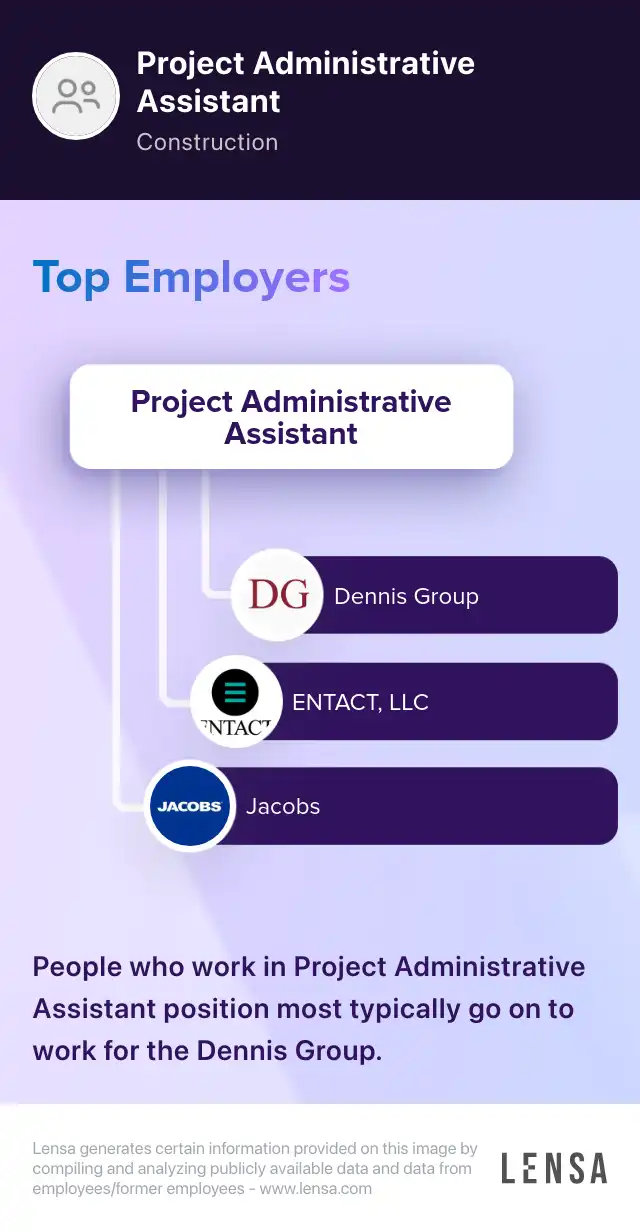 Project Administrative Assistant
Construction

Top Employers

Project Administrative Assistant

DG
Dennis Group

ENTACT
ENTACT, LLC

JACOBS
Jacobs

People who work in Project Administrative Assistant position most typically go on to work for the Dennis Group.

Lensa generates certain information provided on this image by compiling and analyzing publicly available data and data from employees/former employees - www.lensa.com

LENSA